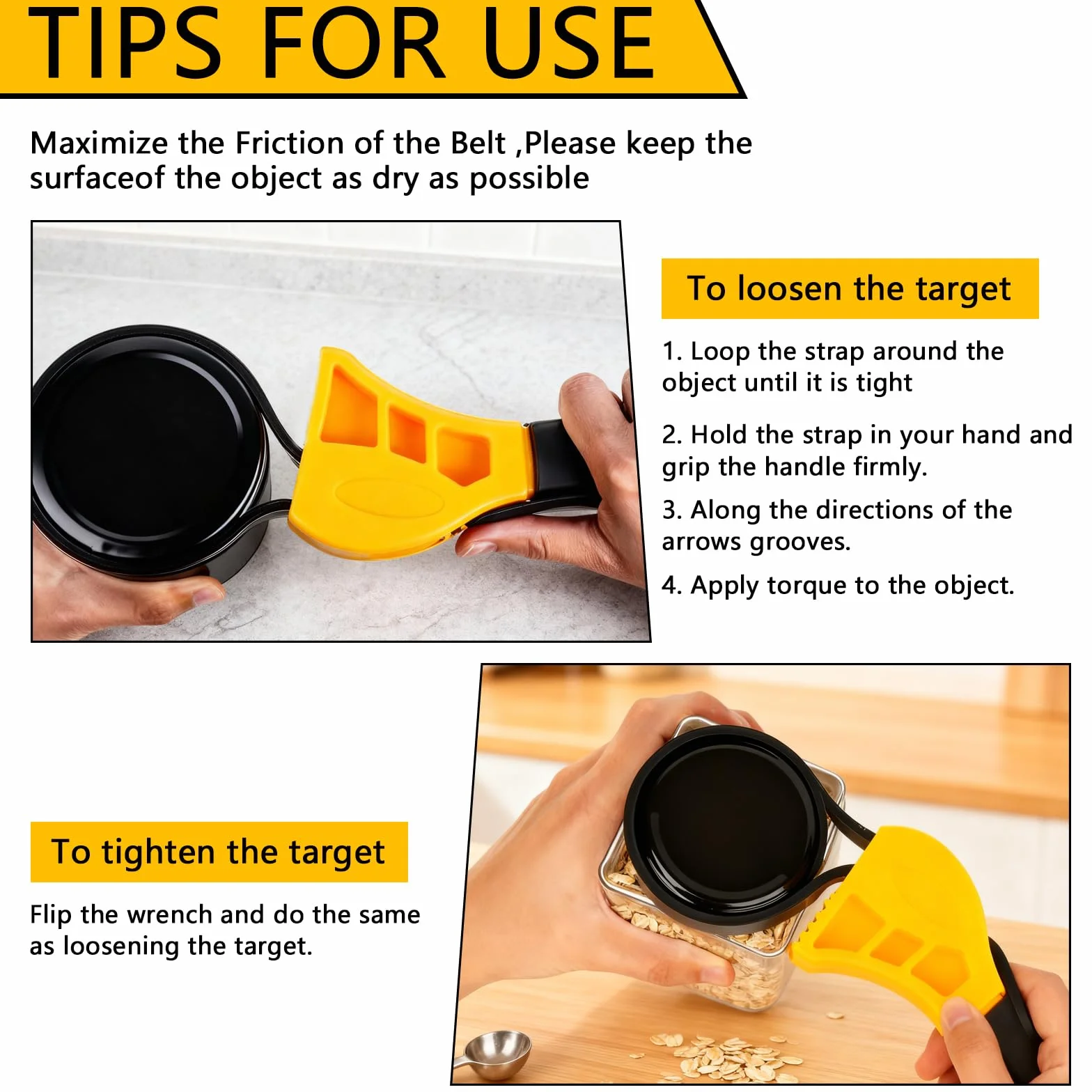 TIPS FOR USE

Maximize the Friction of the Belt ,Please keep the surfaceof the object as dry as possible

To loosen the target

1. Loop the strap around the object until it is tight

2. Hold the strap in your hand and grip the handle firmly.

3. Along the directions of the arrows grooves.

4. Apply torque to the object.

To tighten the target

Flip the wrench and do the same as loosening the target.