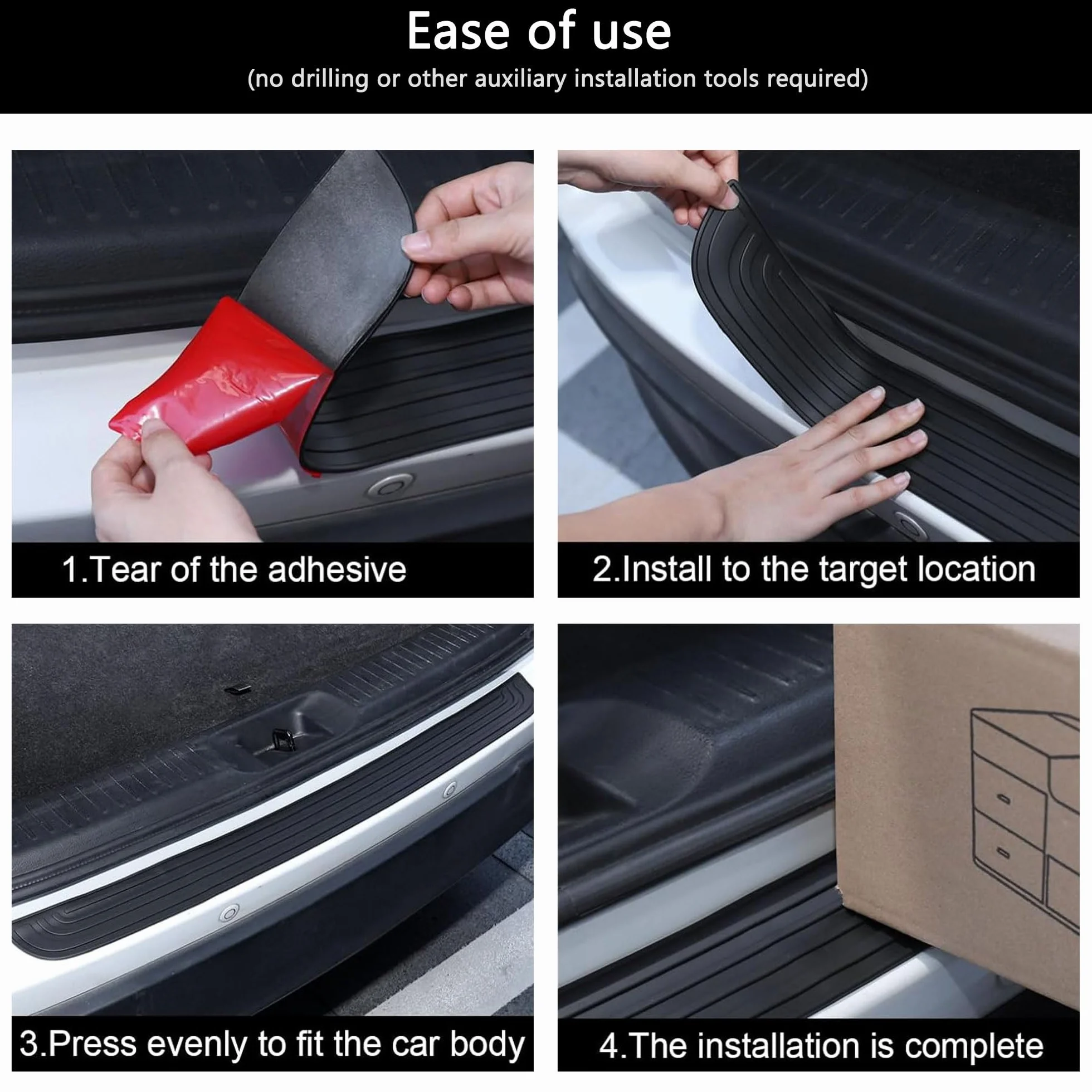 Ease of use
(no drilling or other auxiliary installation tools required)

1.Tear of the adhesive

2.Install to the target location

3.Press evenly to fit the car body

4.The installation is complete