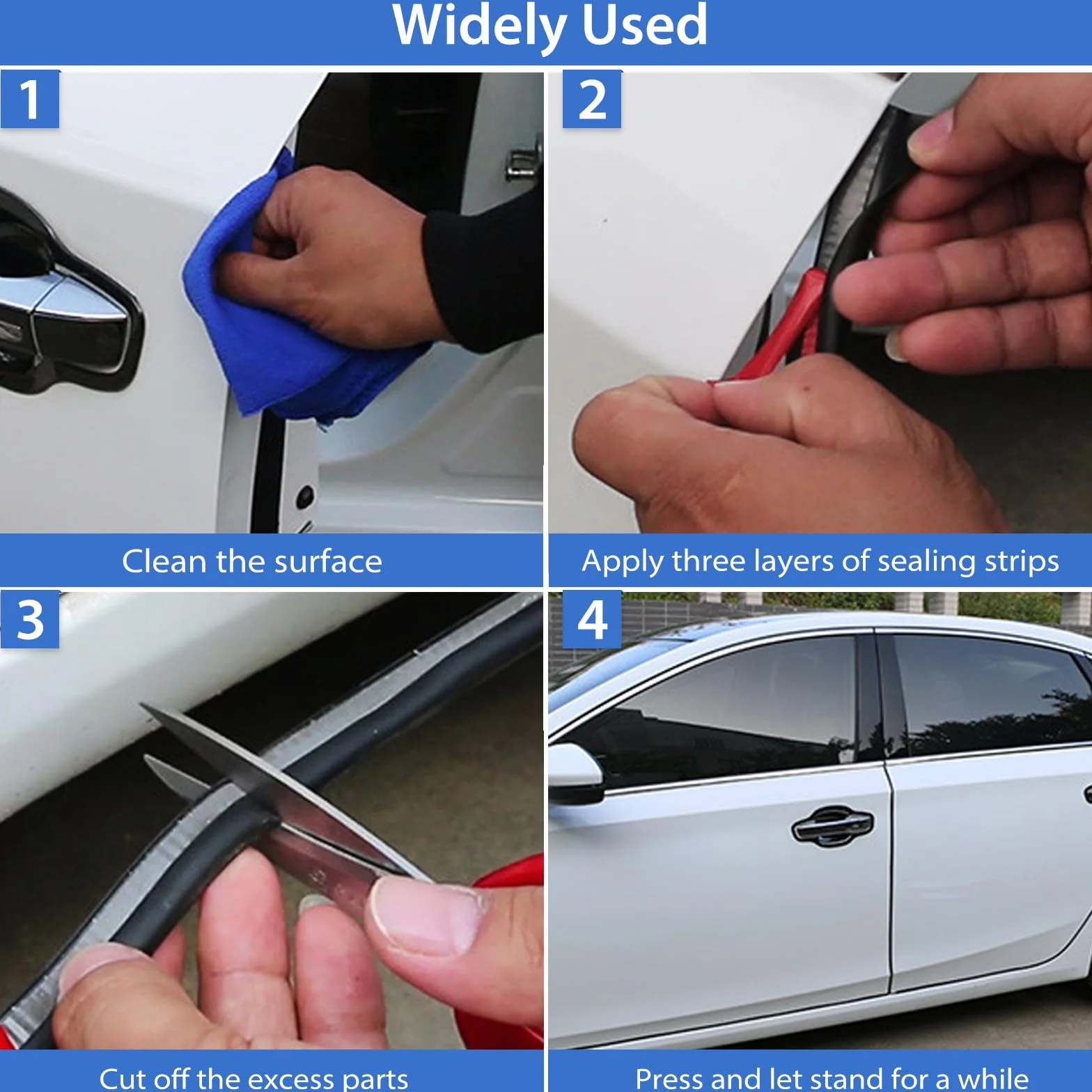 Widely Used

1

Clean the surface

2

Apply three layers of sealing strips

3

Cut off the excess parts

4

Press and let stand for a while