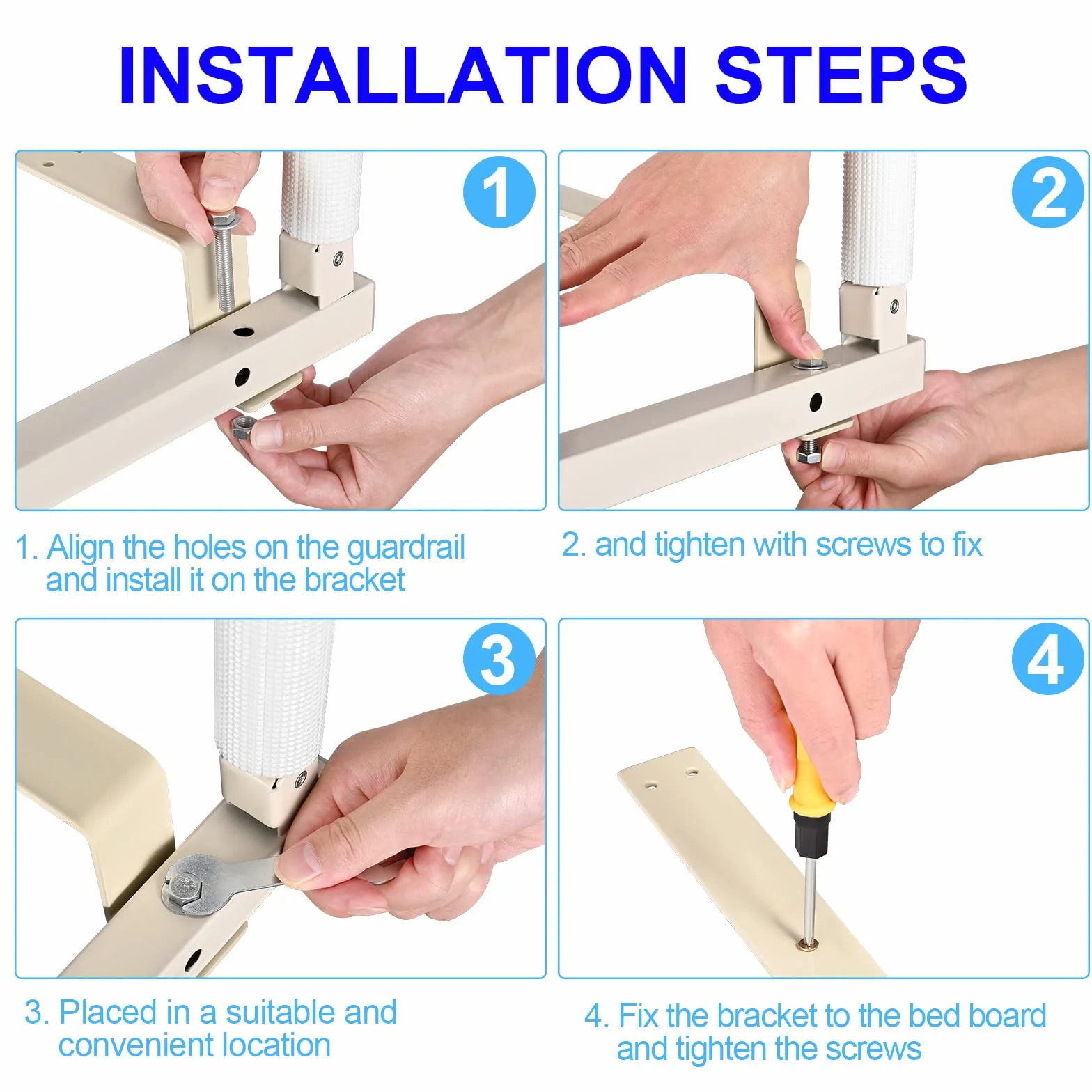 INSTALLATION STEPS

1

2

1. Align the holes on the guardrail and install it on the bracket

2. and tighten with screws to fix

3

4

3. Placed in a suitable and convenient location

4. Fix the bracket to the bed board and tighten the screws