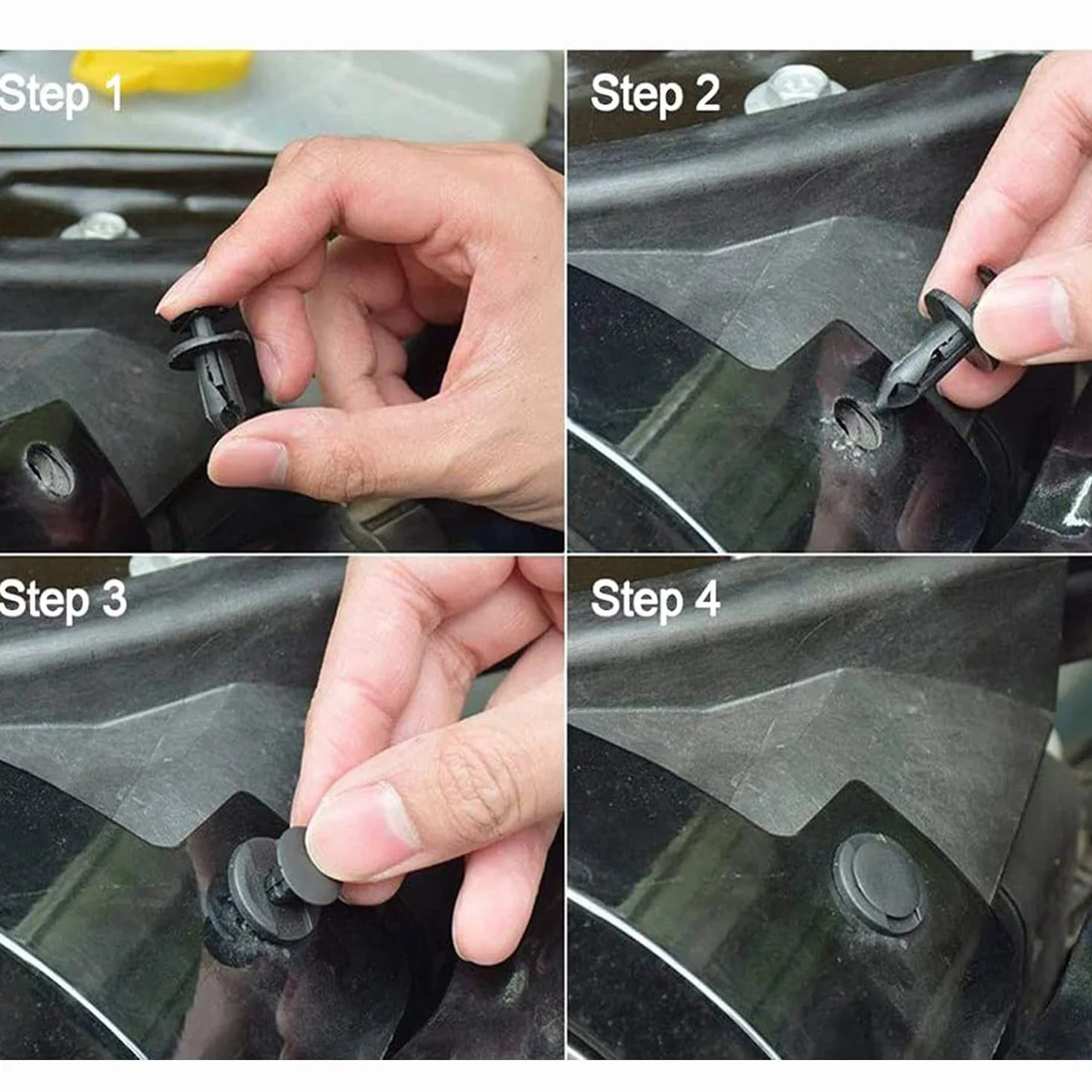 Step 1

Step 2

Step 3

Step 4