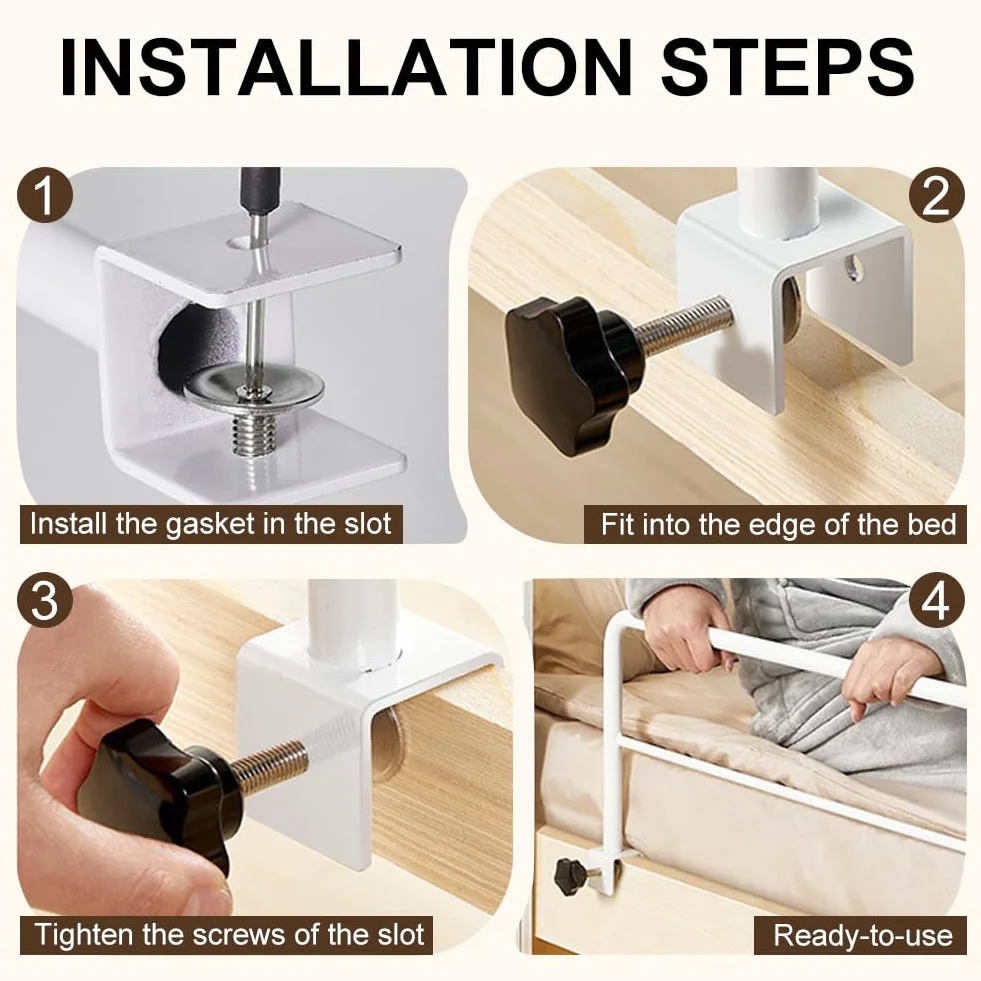 INSTALLATION STEPS

1

Install the gasket in the slot

2

Fit into the edge of the bed

3

Tighten the screws of the slot

4

Ready-to-use