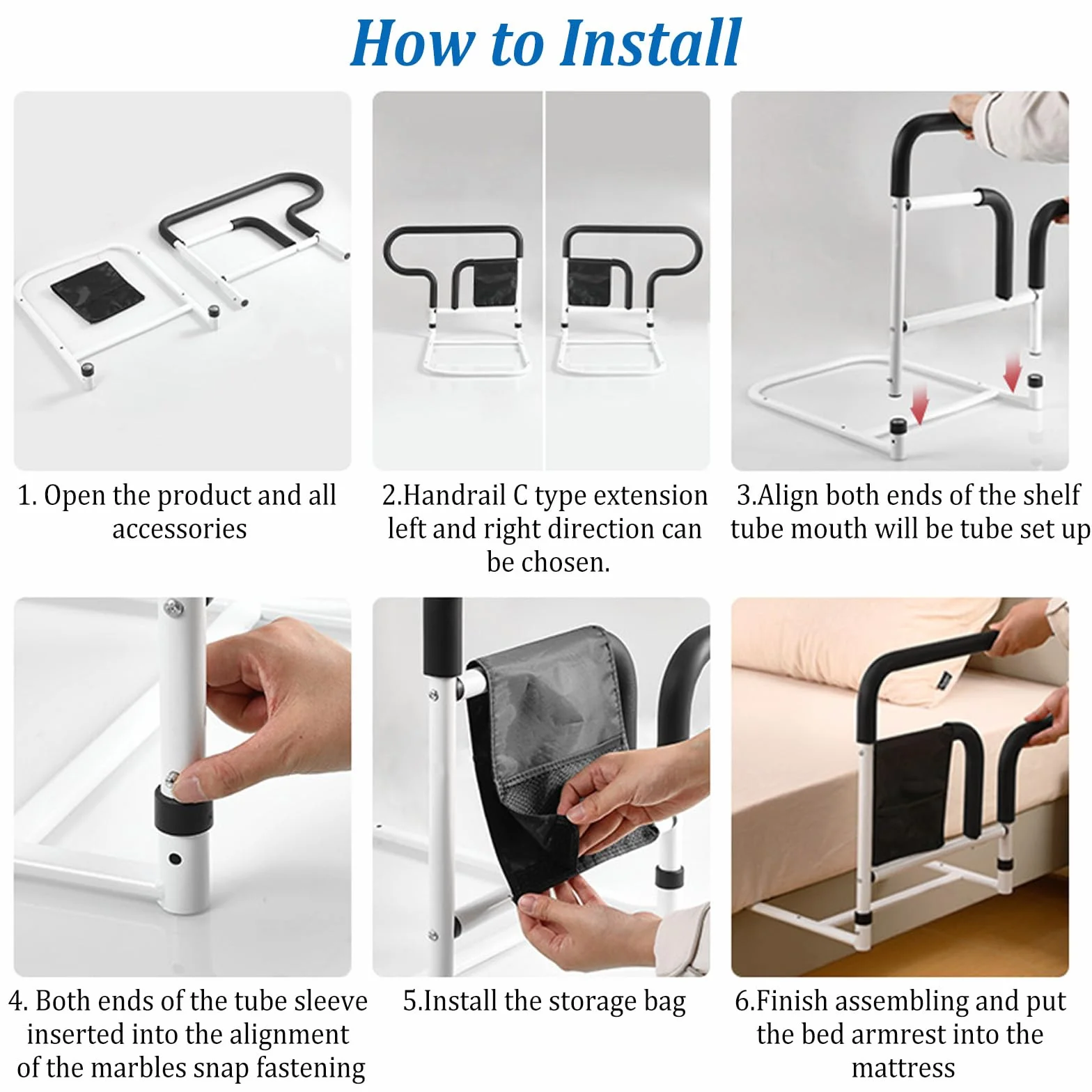 How to Install

1. Open the product and all accessories

2.Handrail C type extension left and right direction can be chosen.

3.Align both ends of the shelf tube mouth will be tube set up

4. Both ends of the tube sleeve inserted into the alignment of the marbles snap fastening

5.Install the storage bag

6.Finish assembling and put the bed armrest into the mattress