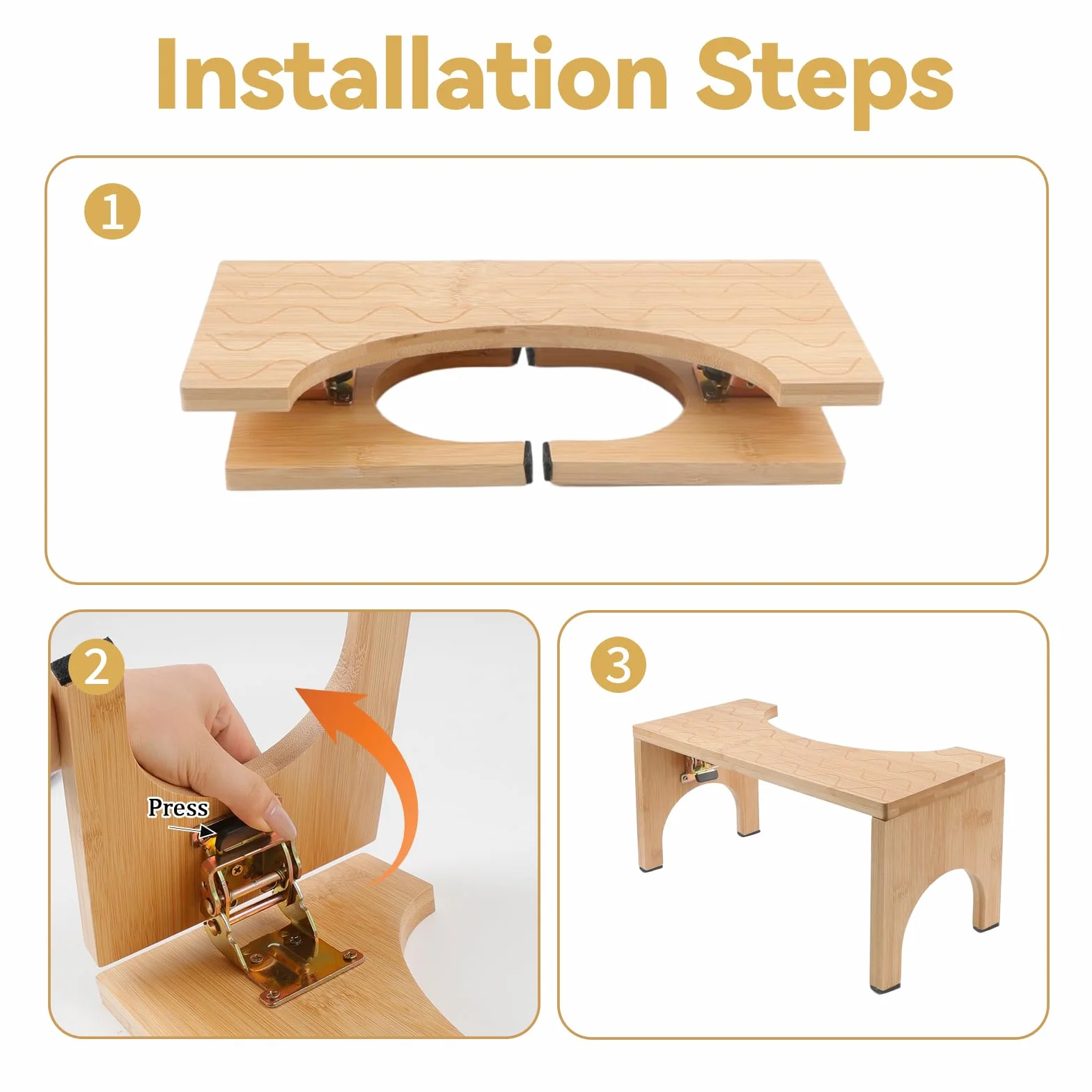 Installation Steps

1

2

Press

3