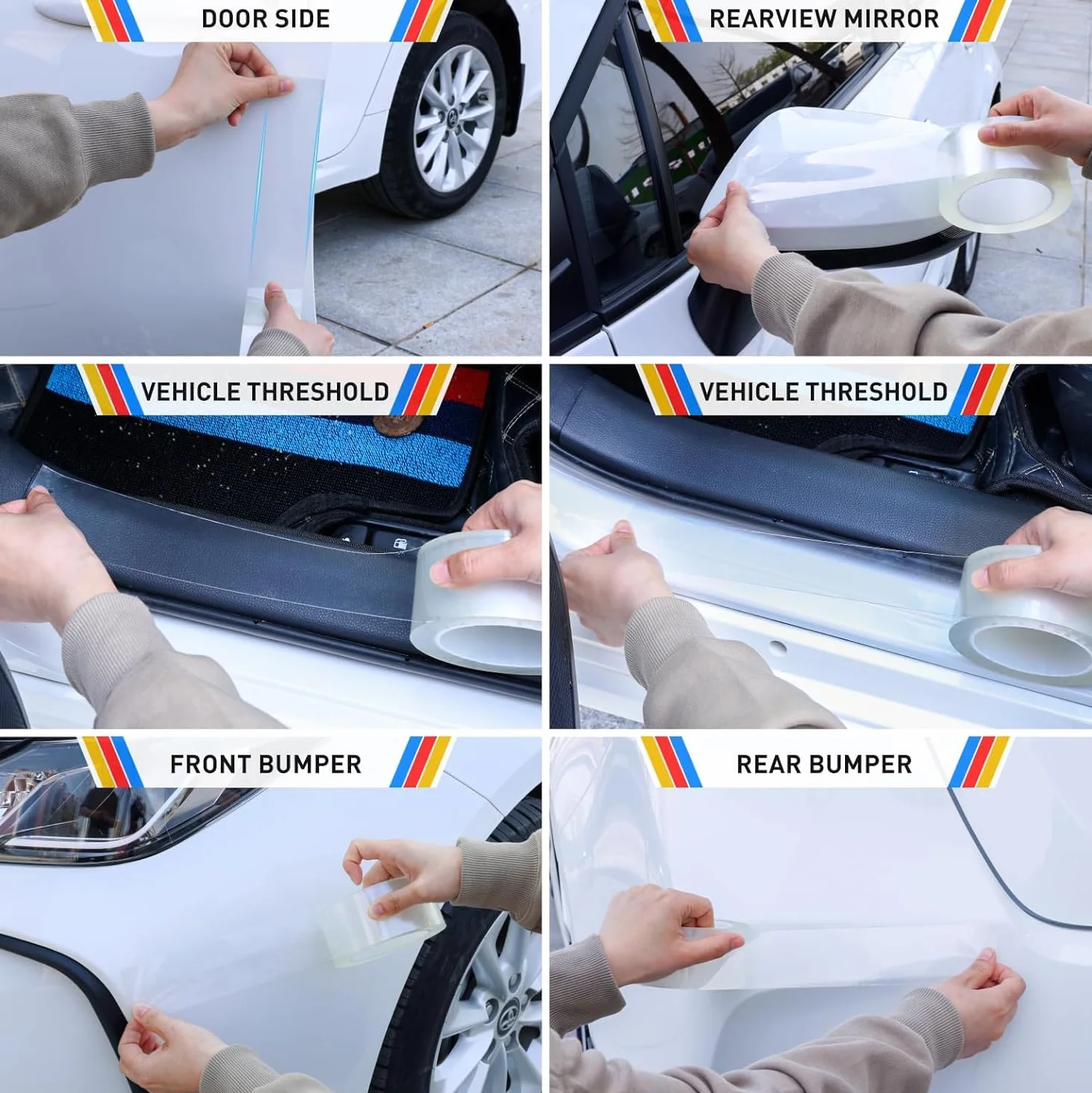 DOOR SIDE

REARVIEW MIRROR

VEHICLE THRESHOLD

VEHICLE THRESHOLD

FRONT BUMPER

REAR BUMPER