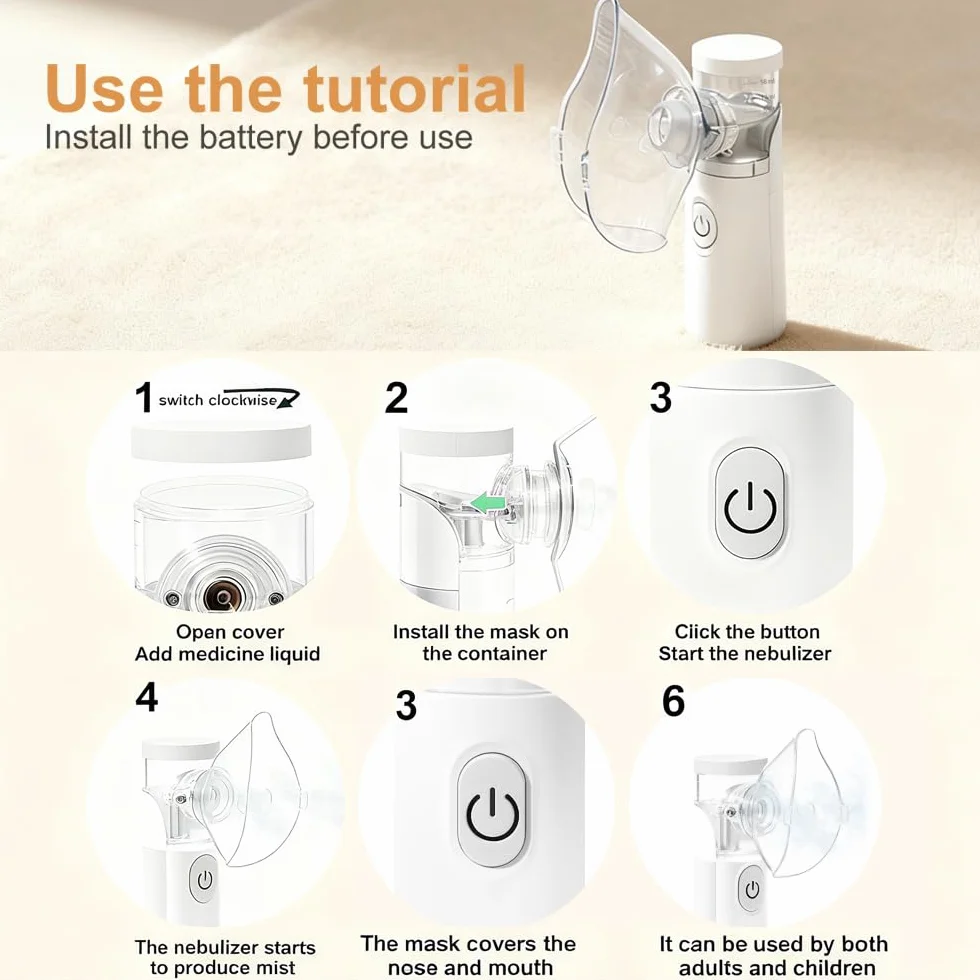 Use the tutorial
Install the battery before use

1 switch clockwise
Open cover
Add medicine liquid

2
Install the mask on the container

3
Click the button
Start the nebulizer

4
The nebulizer starts to produce mist

3
The mask covers the nose and mouth

6
It can be used by both adults and children