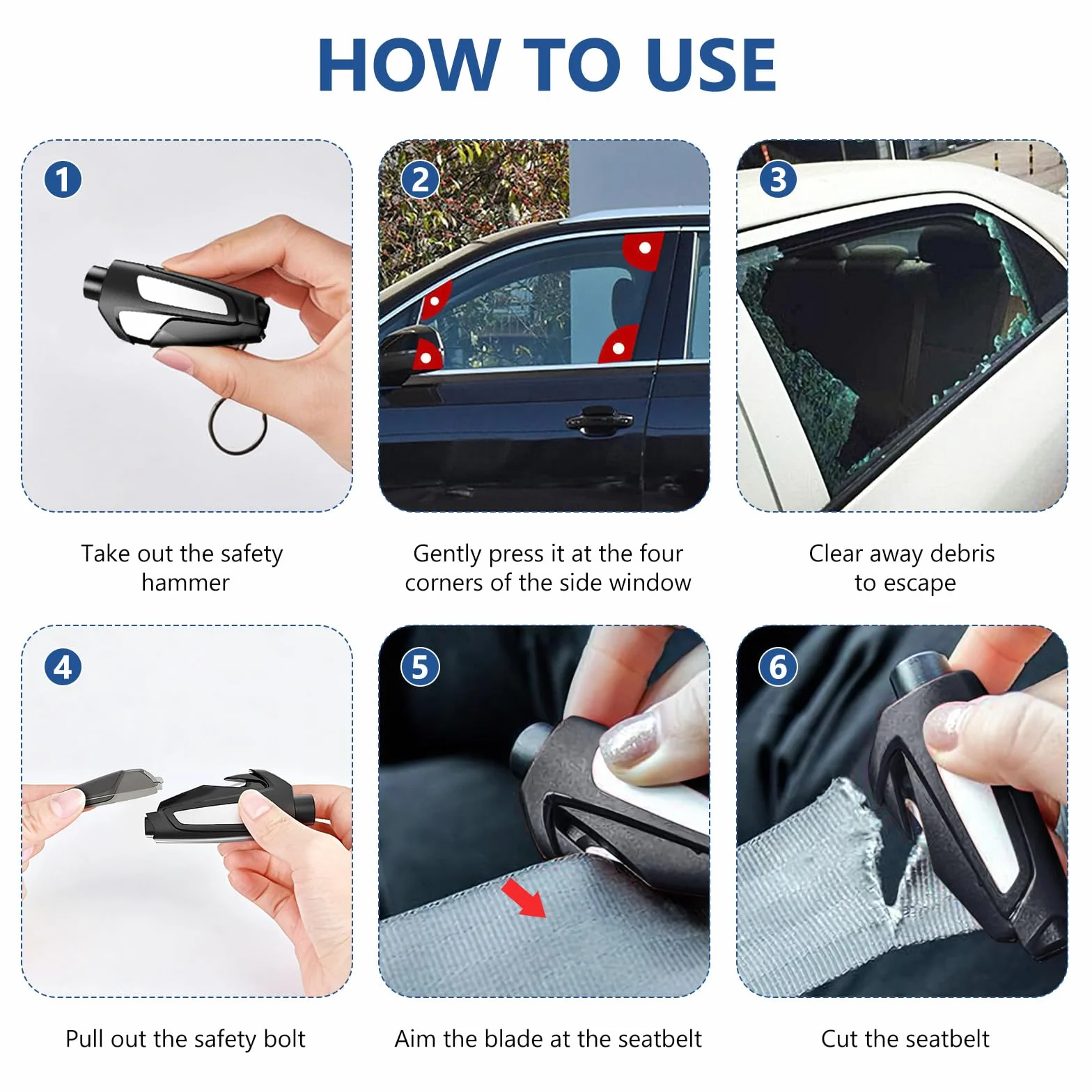 HOW TO USE

1

Take out the safety hammer

2

Gently press it at the four corners of the side window

3

Clear away debris to escape

4

Pull out the safety bolt

5

Aim the blade at the seatbelt

6

Cut the seatbelt