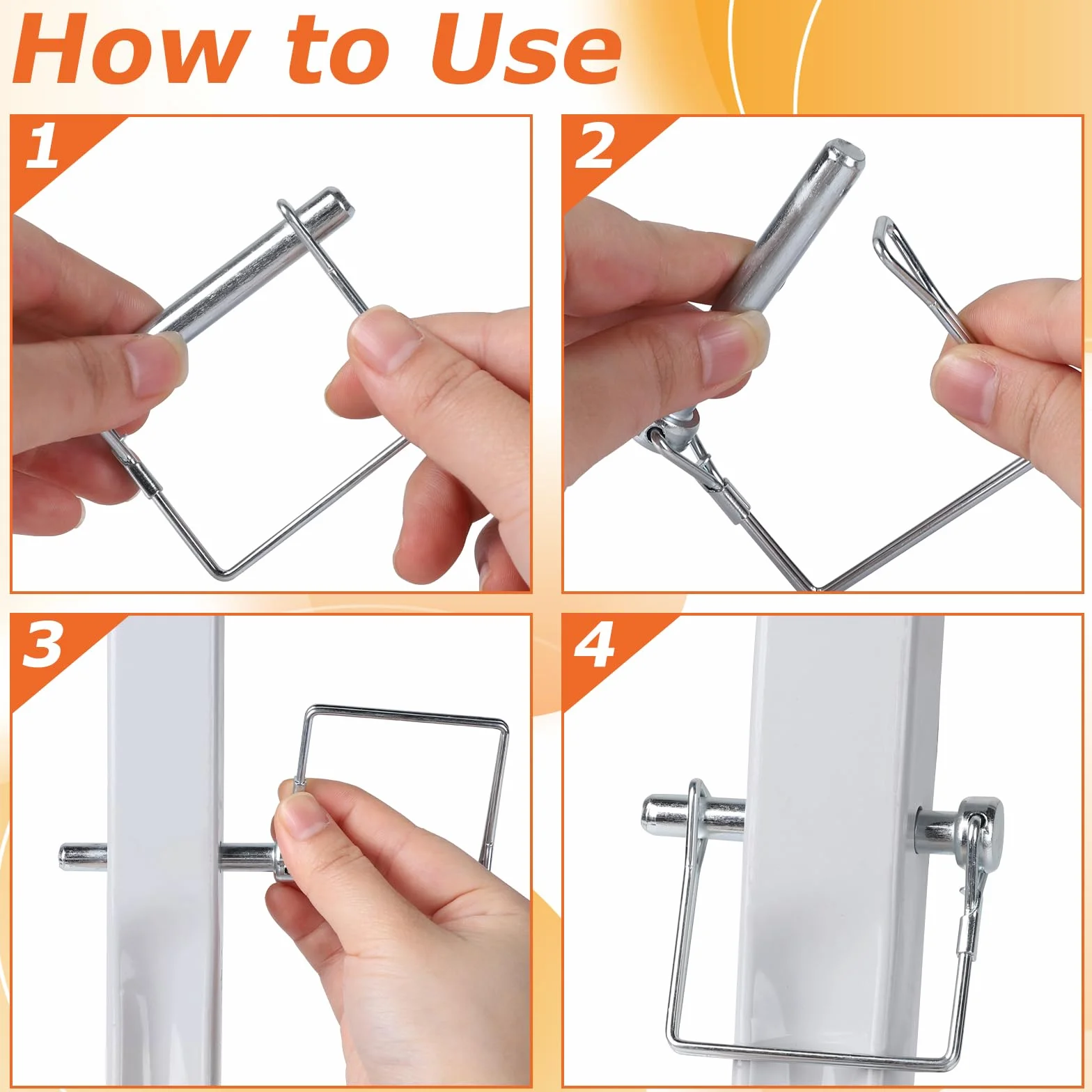 How to Use

1

2

3

4