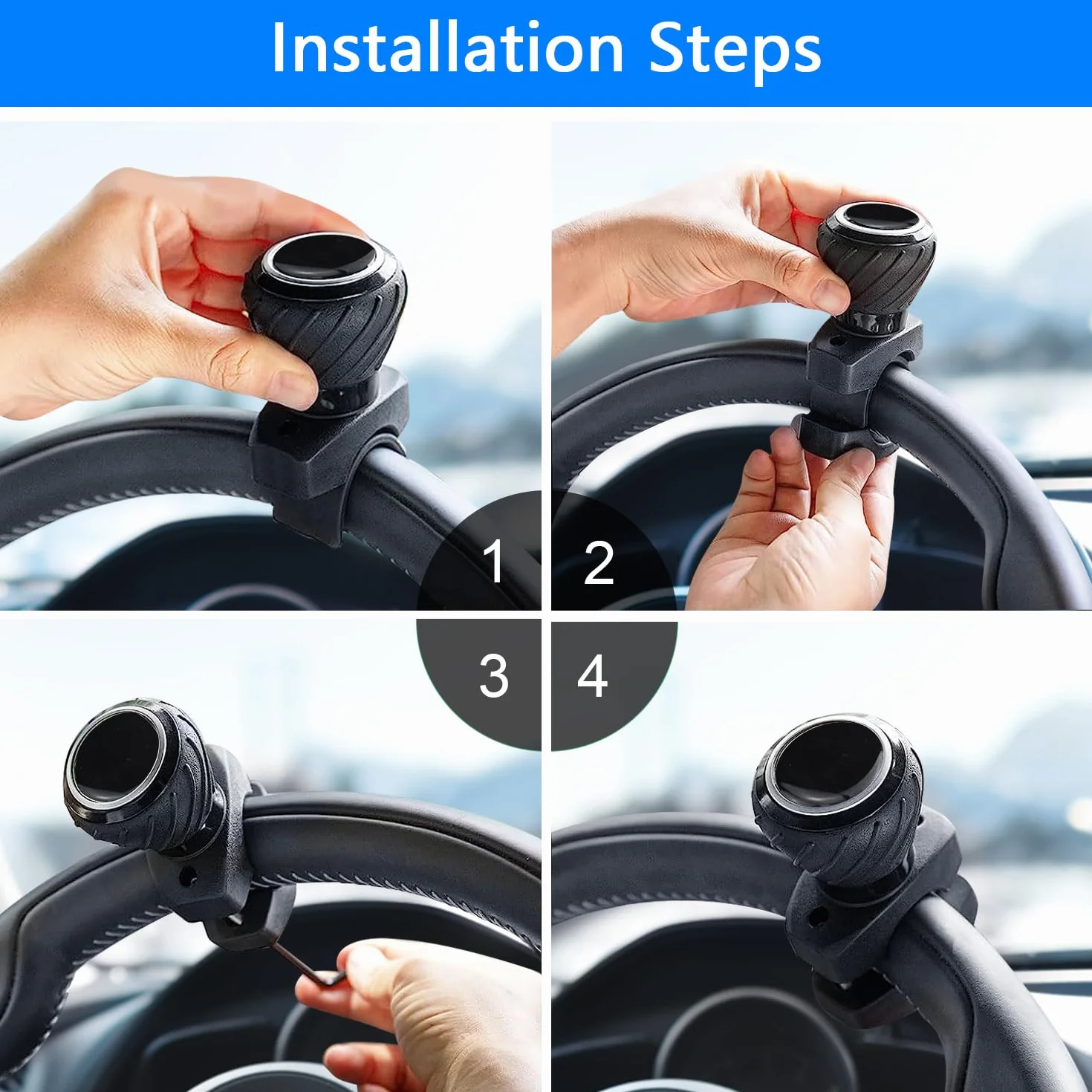 Installation Steps

1

2

3

4