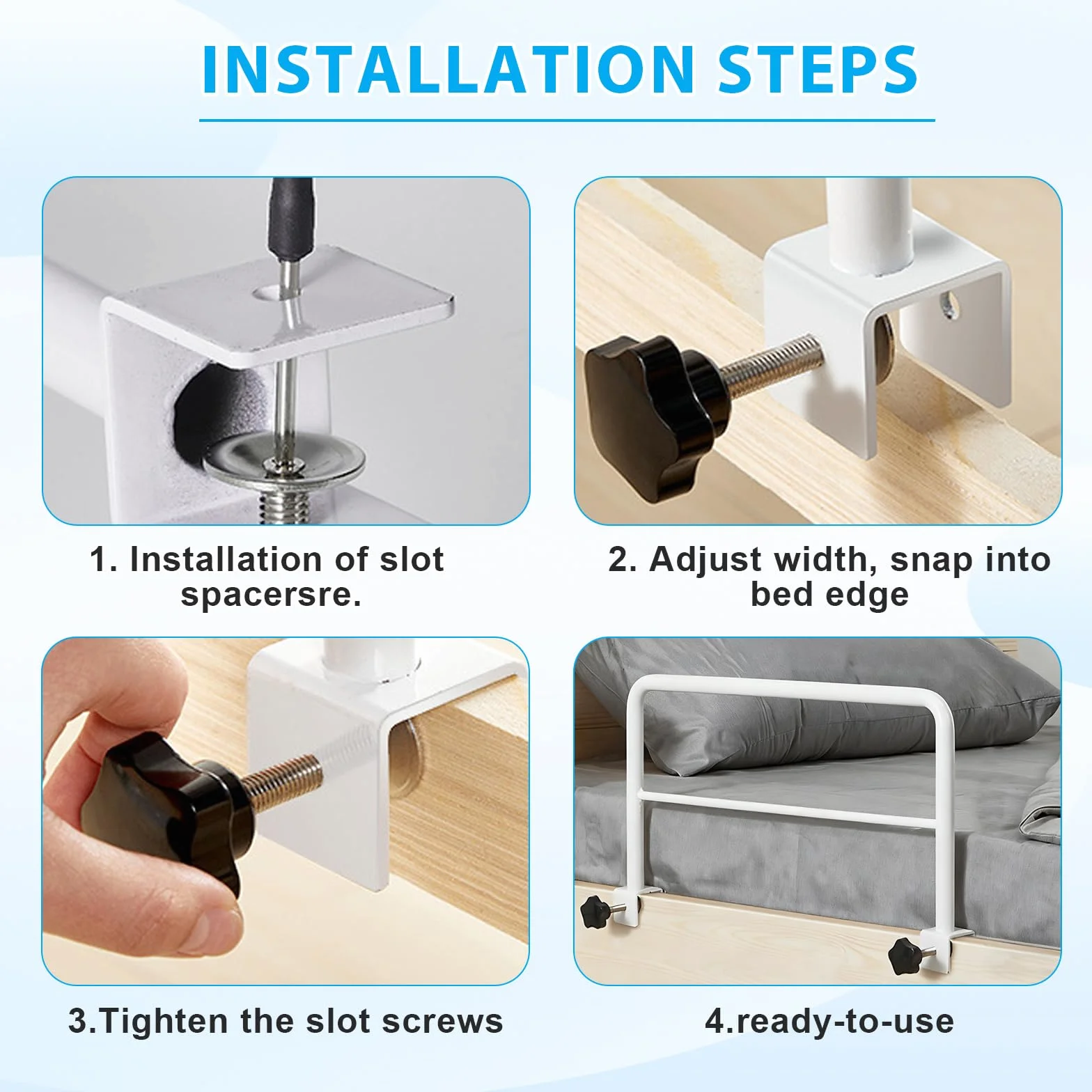 INSTALLATION STEPS

1. Installation of slot spacersre.

2. Adjust width, snap into bed edge

3.Tighten the slot screws

4.ready-to-use