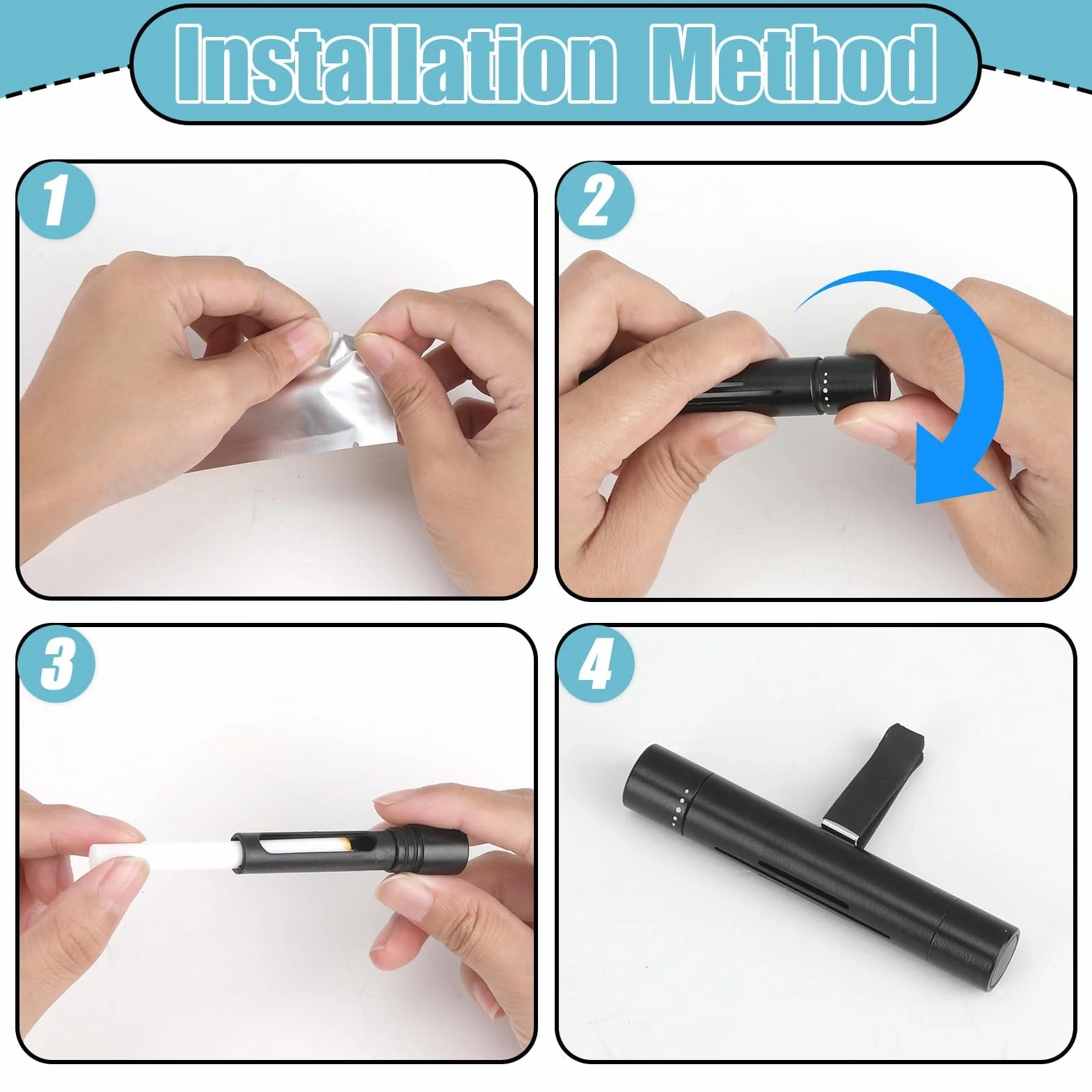 Installation Method

1

2

3

4