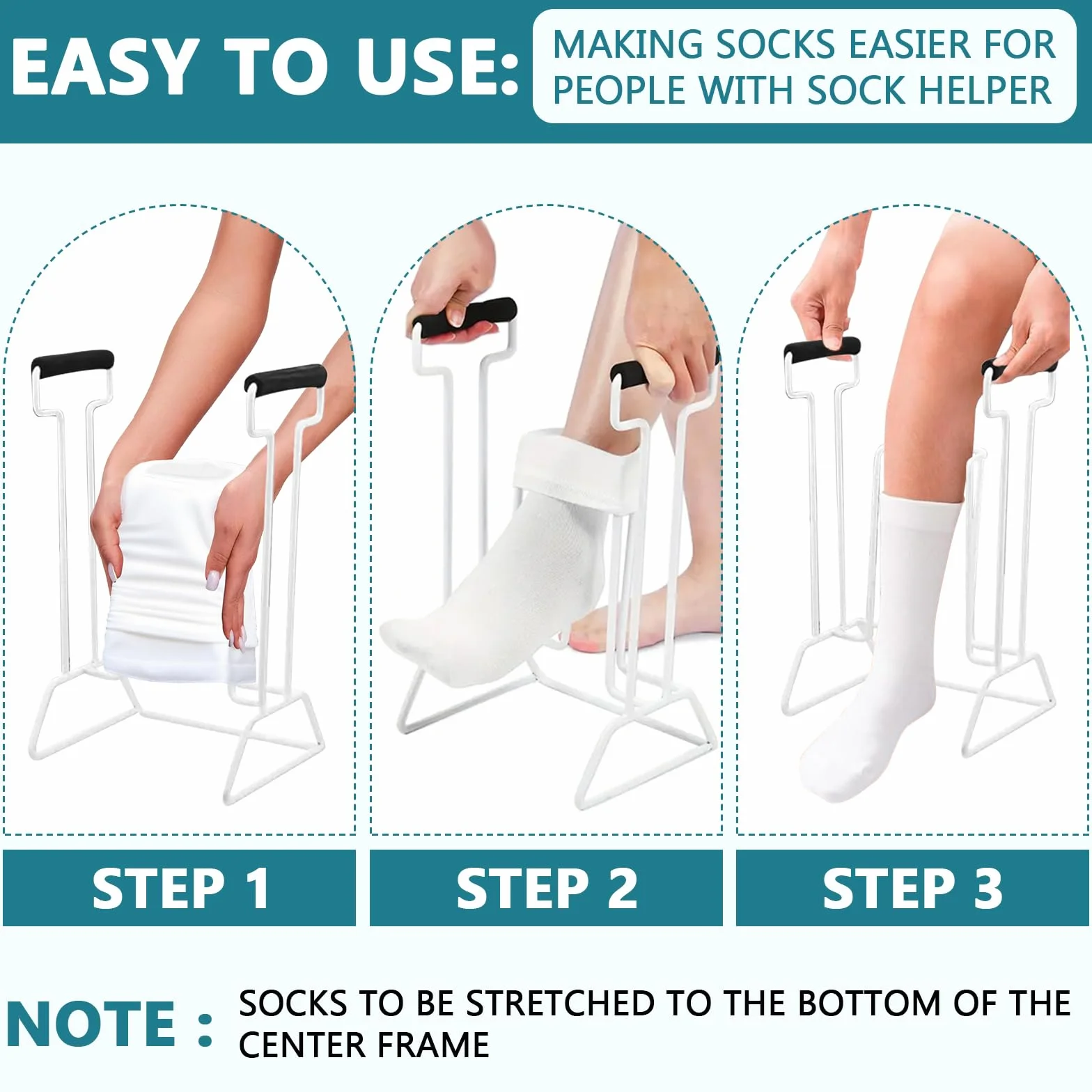 EASY TO USE: MAKING SOCKS EASIER FOR PEOPLE WITH SOCK HELPER

STEP 1

STEP 2

STEP 3

NOTE : SOCKS TO BE STRETCHED TO THE BOTTOM OF THE CENTER FRAME