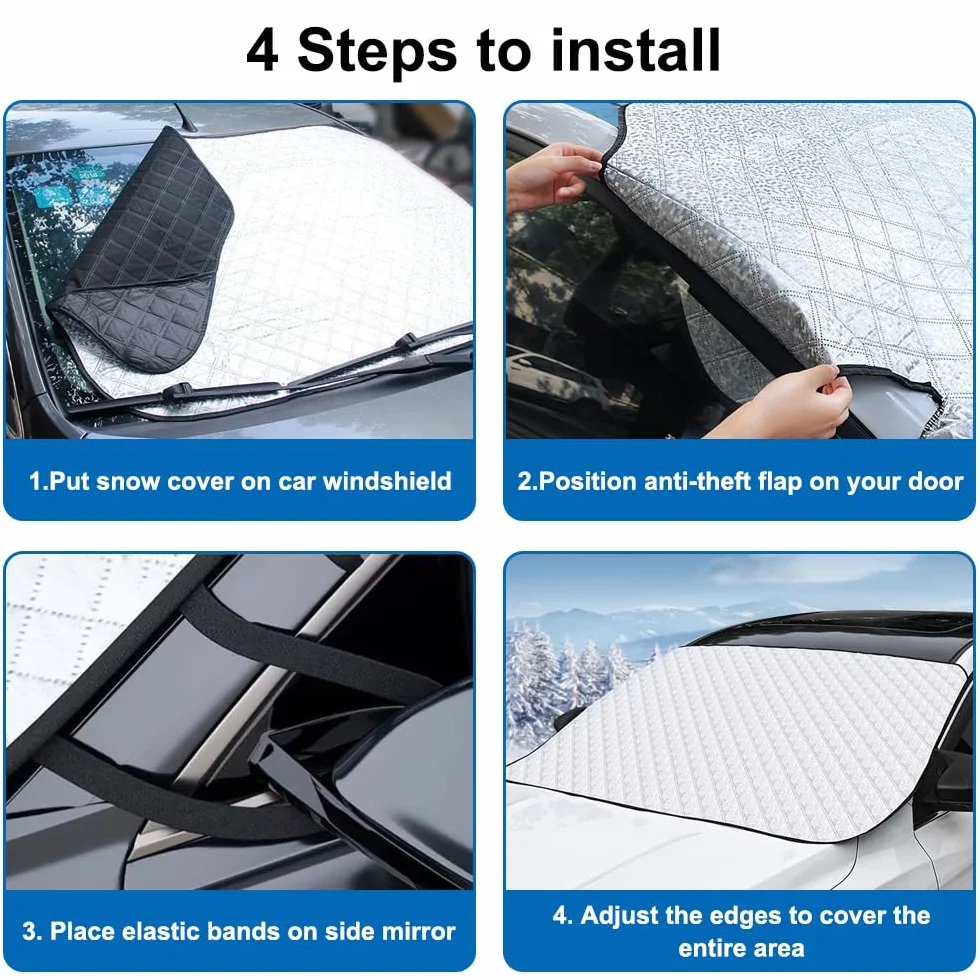 4 Steps to install

1.Put snow cover on car windshield

2.Position anti-theft flap on your door

3. Place elastic bands on side mirror

4. Adjust the edges to cover the entire area