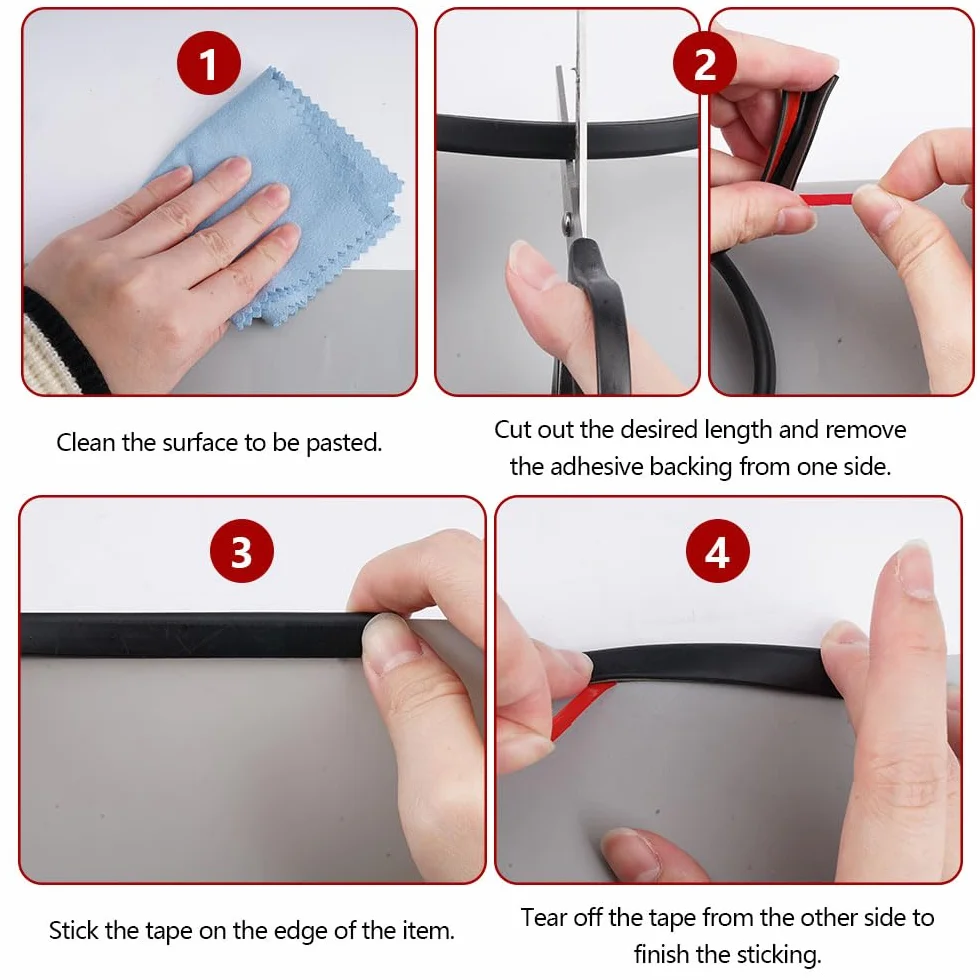 1

Clean the surface to be pasted.

2

Cut out the desired length and remove the adhesive backing from one side.

3

Stick the tape on the edge of the item.

4

Tear off the tape from the other side to finish the sticking.