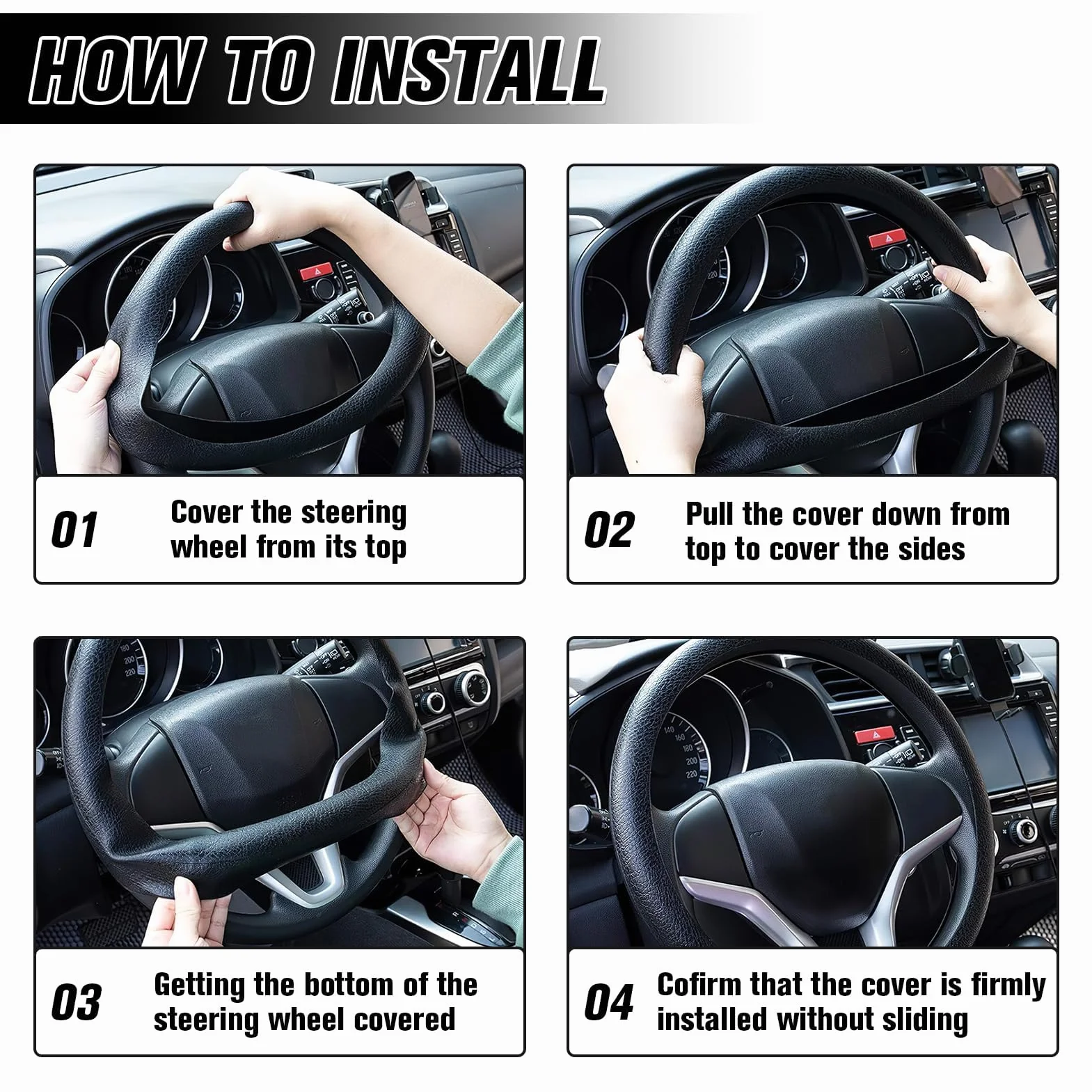 HOW TO INSTALL

01 Cover the steering wheel from its top

02 Pull the cover down from top to cover the sides

03 Getting the bottom of the steering wheel covered

04 Cofirm that the cover is firmly installed without sliding