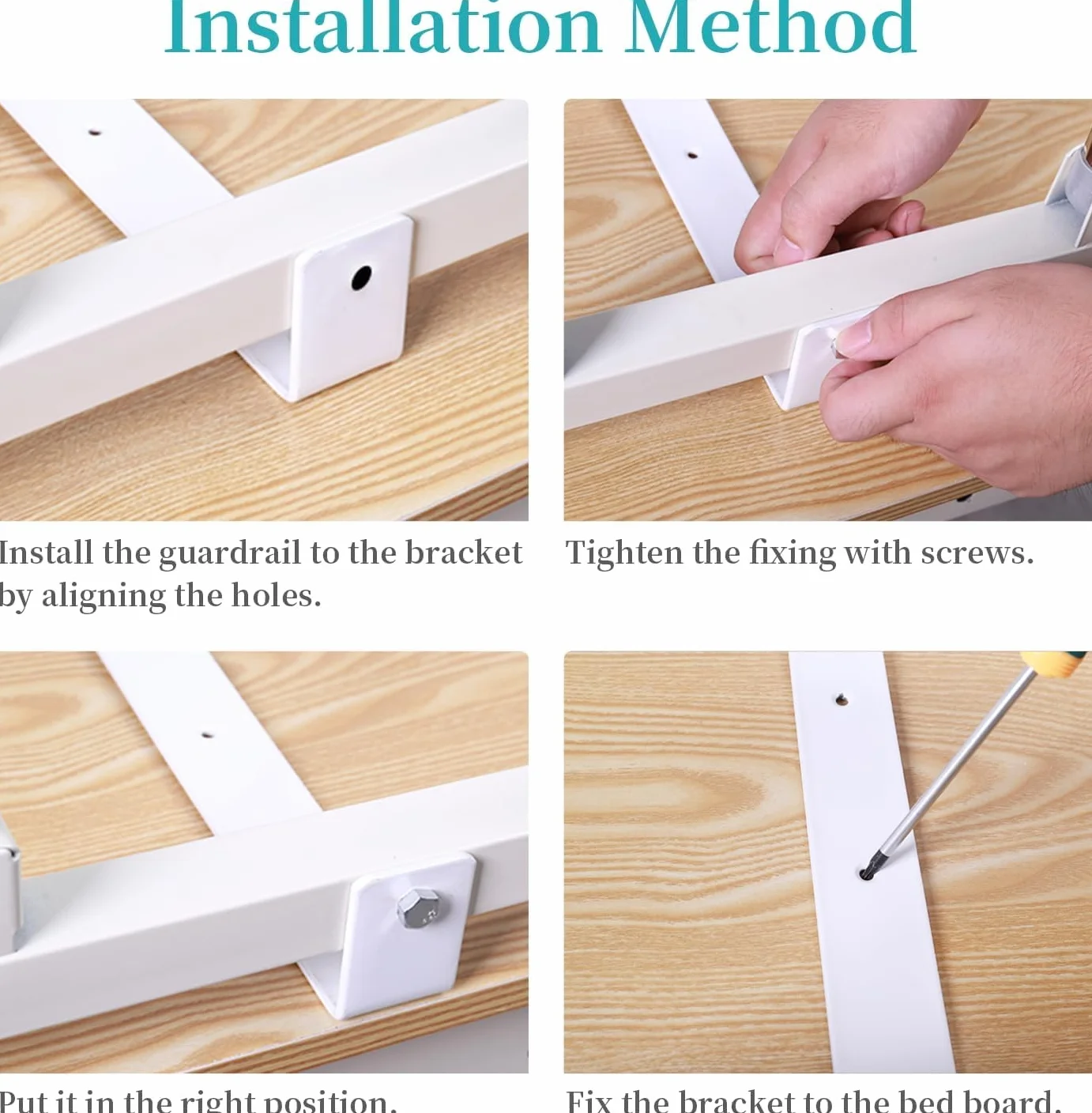 Installation Method

Install the guardrail to the bracket by aligning the holes.

Tighten the fixing with screws.

Put it in the right position.

Fix the bracket to the bed board.