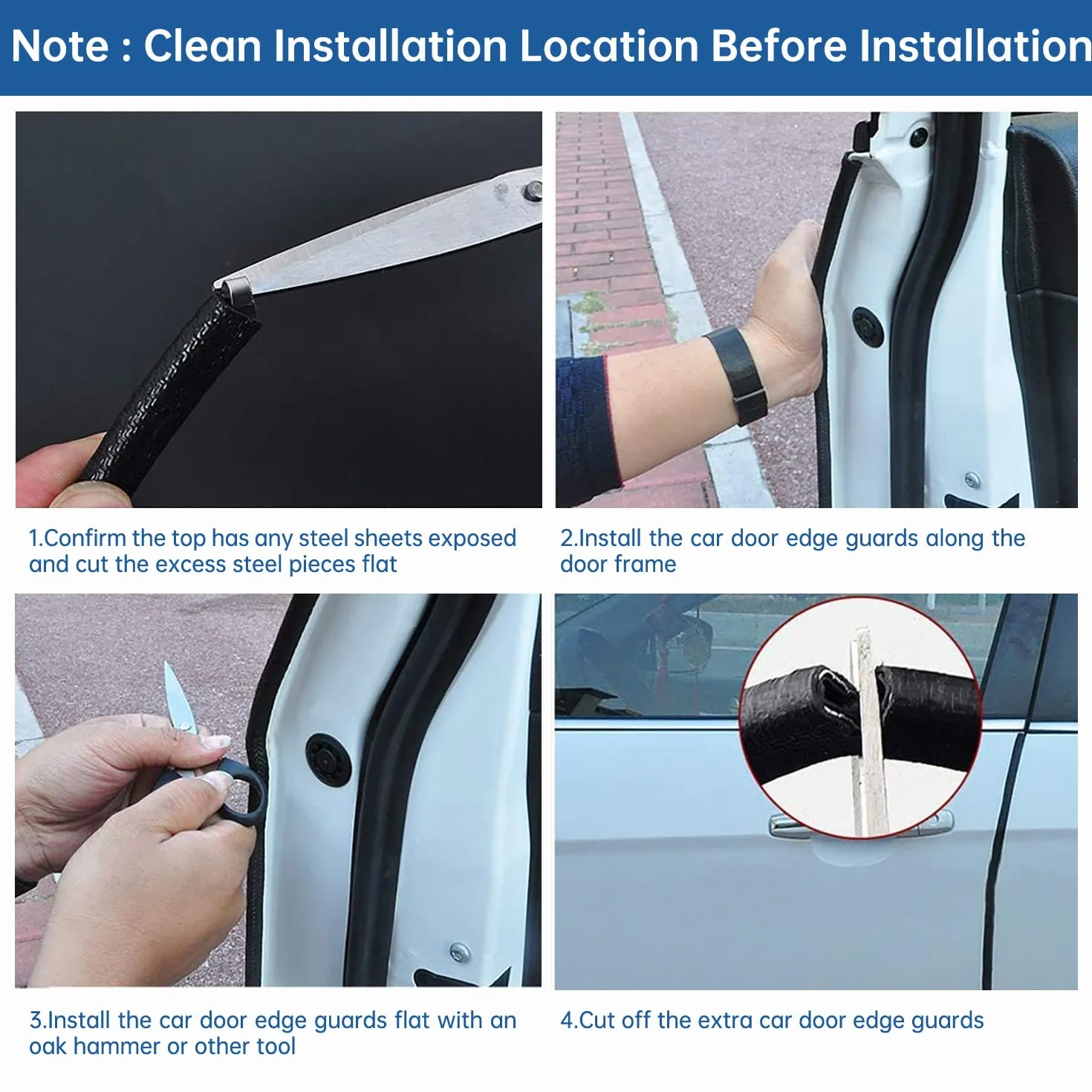 Note : Clean Installation Location Before Installation

1.Confirm the top has any steel sheets exposed and cut the excess steel pieces flat

2.Install the car door edge guards along the door frame

3.Install the car door edge guards flat with an oak hammer or other tool

4.Cut off the extra car door edge guards