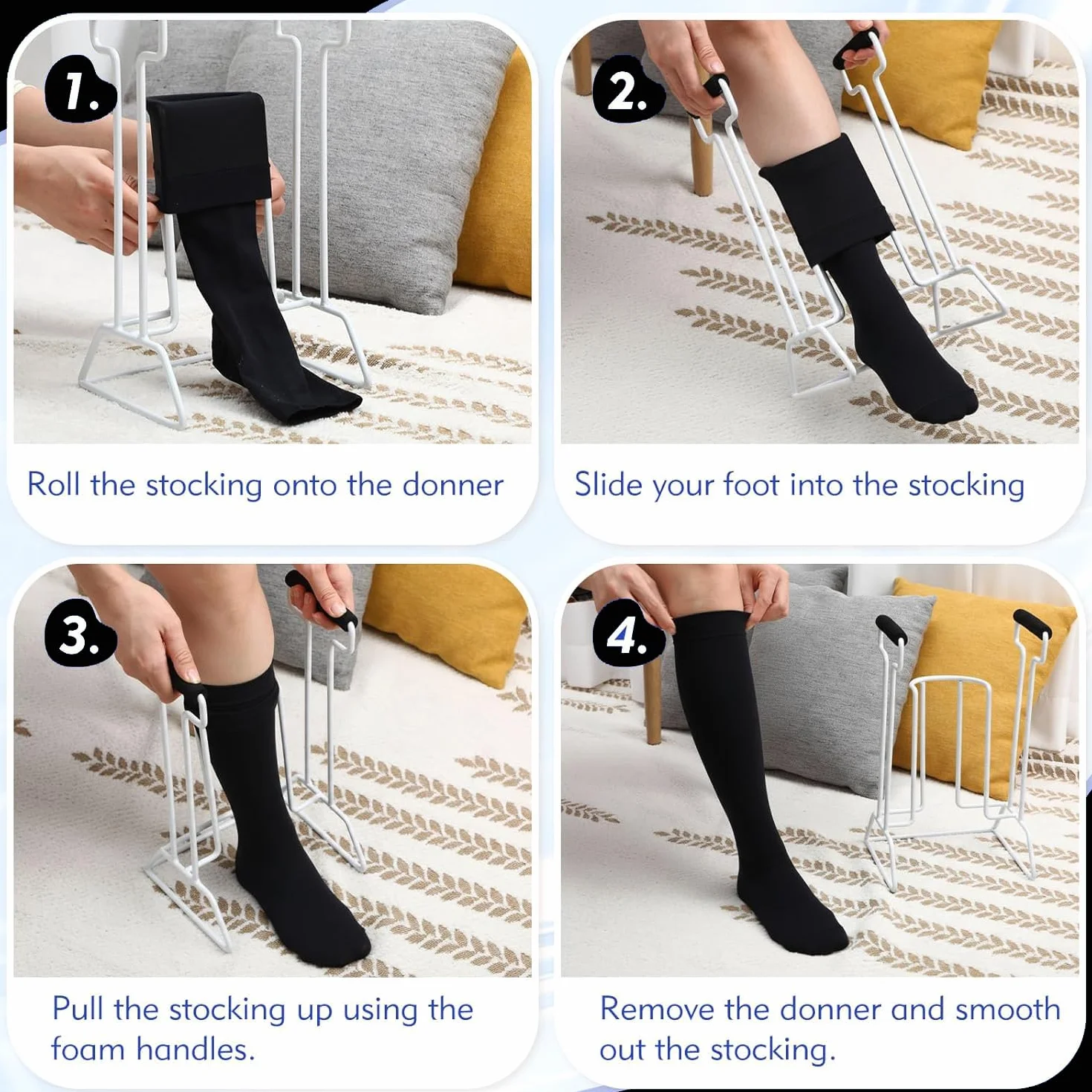 1.

Roll the stocking onto the donner

2.

Slide your foot into the stocking

3.

Pull the stocking up using the foam handles.

4.

Remove the donner and smooth out the stocking.