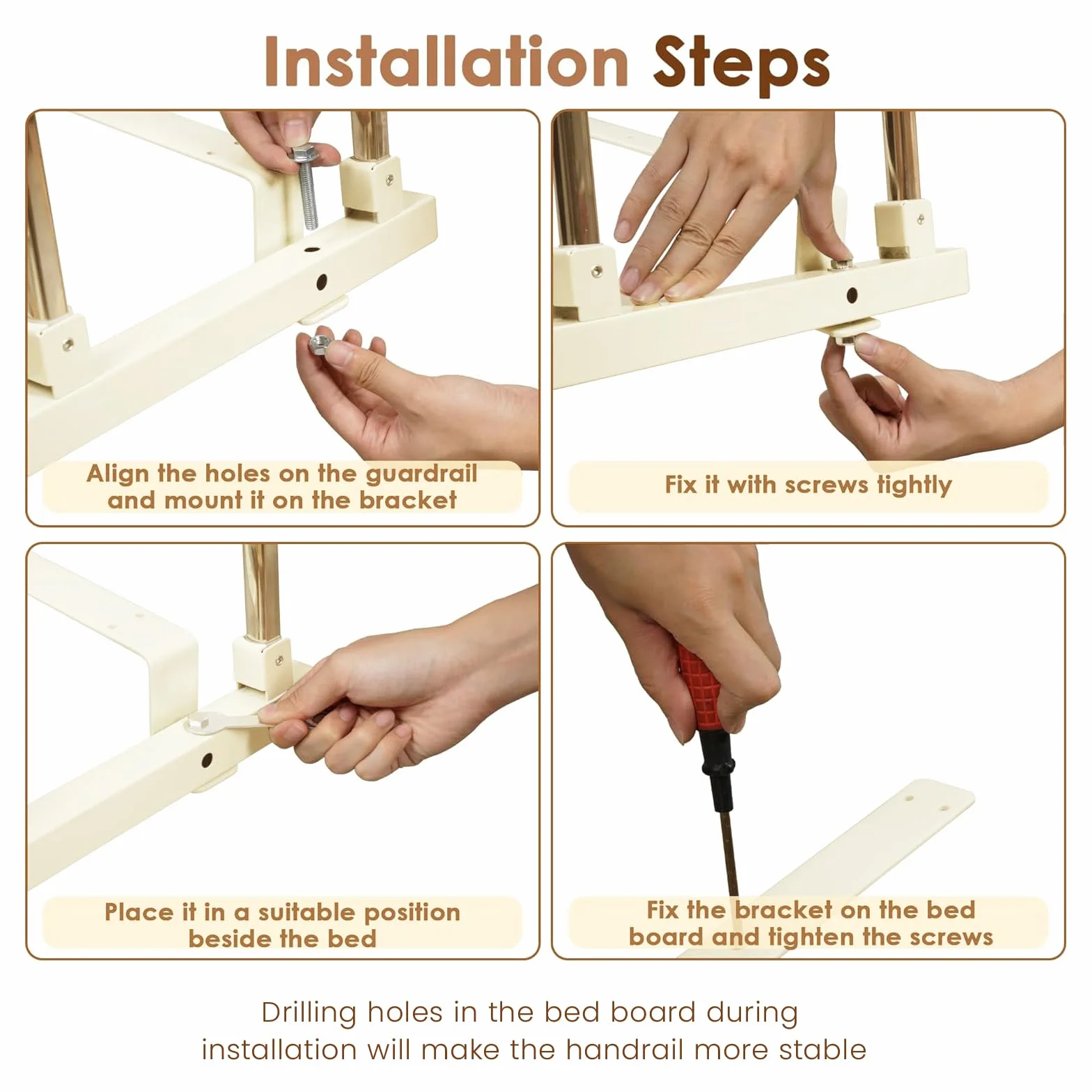 Installation Steps

Align the holes on the guardrail and mount it on the bracket

Fix it with screws tightly

Place it in a suitable position beside the bed

Fix the bracket on the bed board and tighten the screws

Drilling holes in the bed board during installation will make the handrail more stable