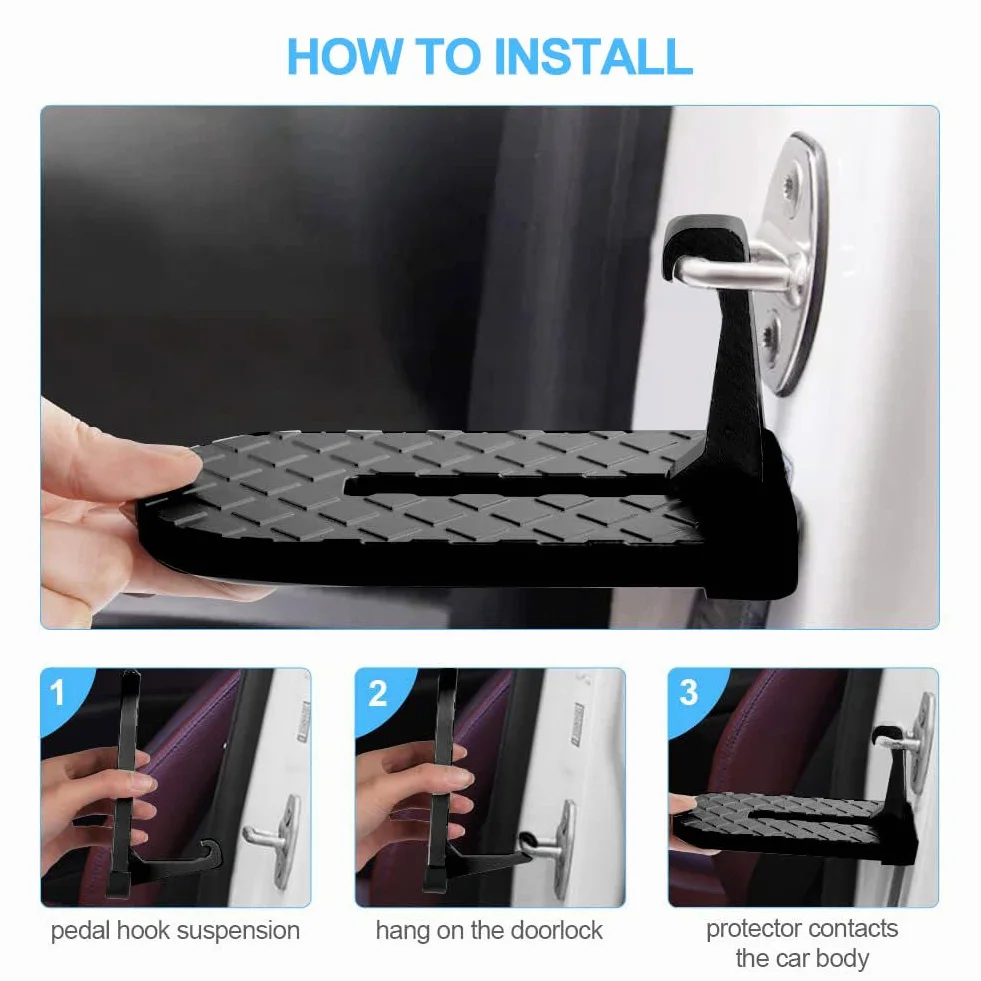 HOW TO INSTALL

1

pedal hook suspension

2

hang on the doorlock

3

protector contacts the car body