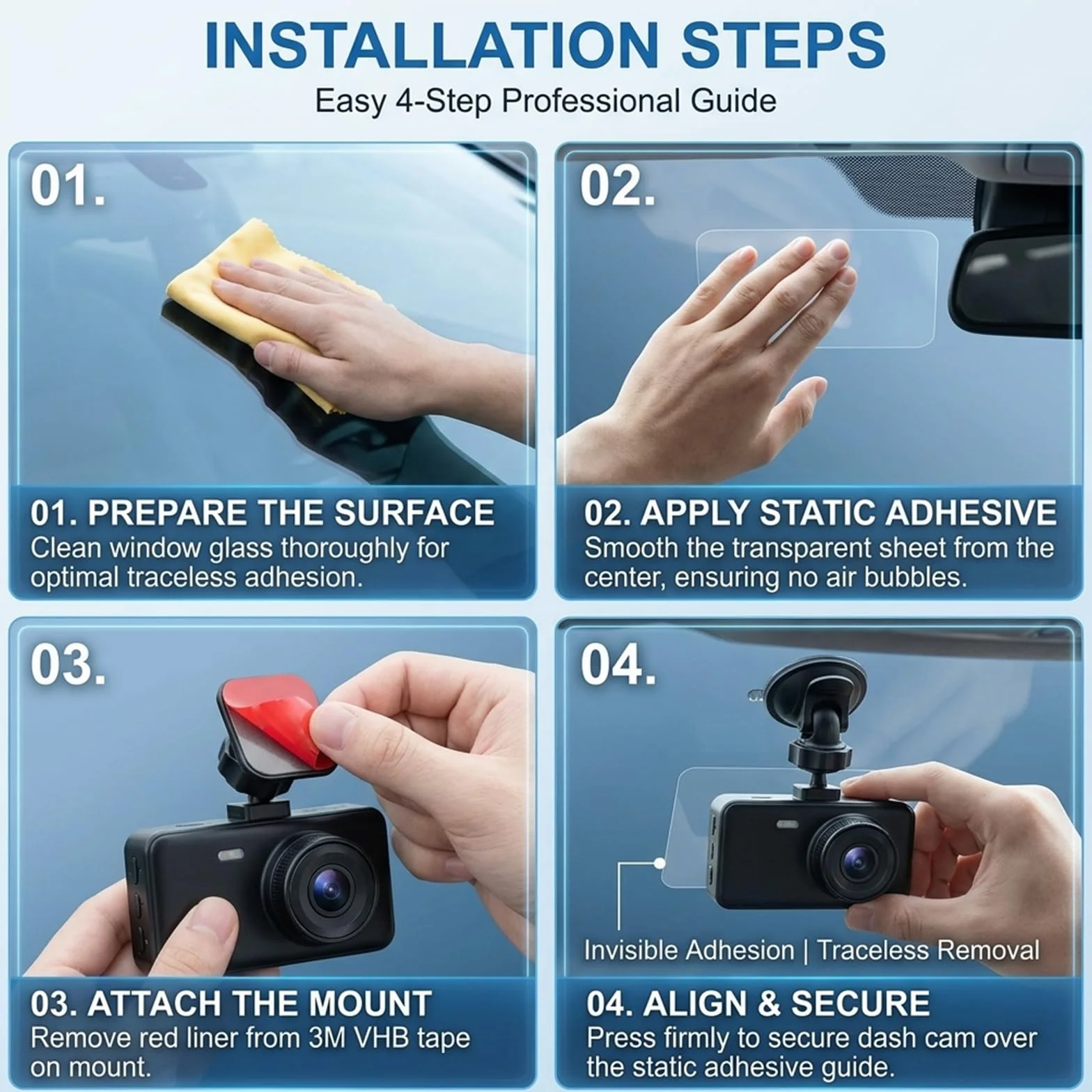 INSTALLATION STEPS

Easy 4-Step Professional Guide

01.

01. PREPARE THE SURFACE
Clean window glass thoroughly for optimal traceless adhesion.

02.

02. APPLY STATIC ADHESIVE
Smooth the transparent sheet from the center, ensuring no air bubbles.

03.

03. ATTACH THE MOUNT
Remove red liner from 3M VHB tape on mount.

04.

Invisible Adhesion | Traceless Removal

04. ALIGN & SECURE
Press firmly to secure dash cam over the static adhesive guide.