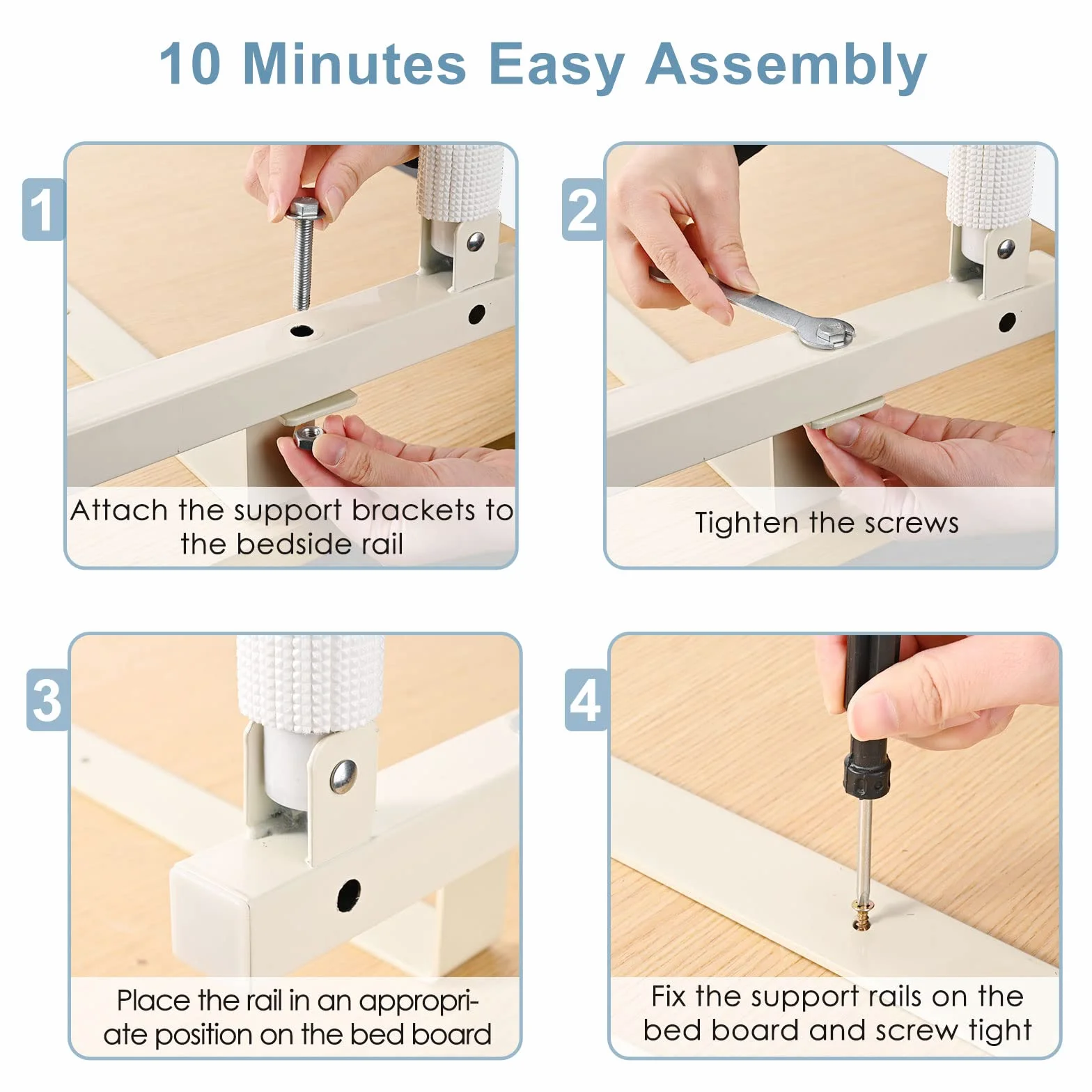 10 Minutes Easy Assembly

1

Attach the support brackets to the bedside rail

2

Tighten the screws

3

Place the rail in an appropriate position on the bed board

4

Fix the support rails on the bed board and screw tight