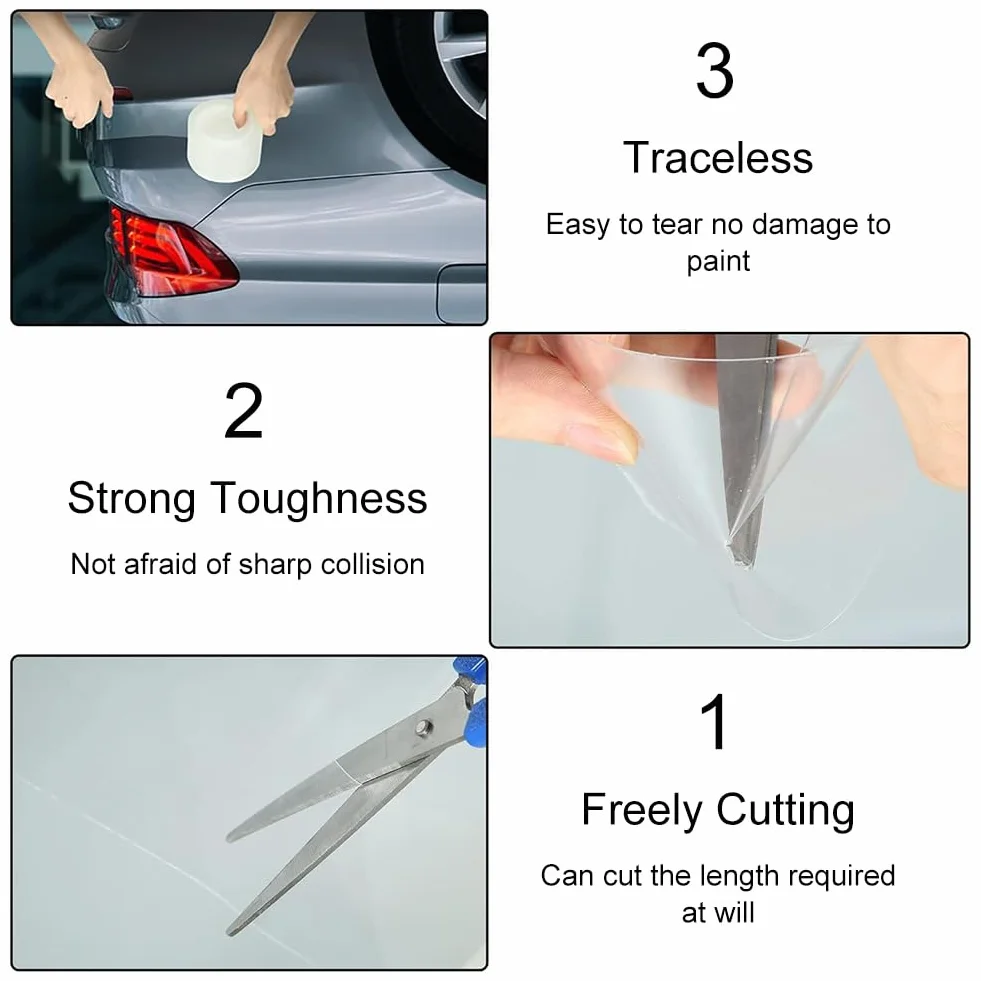 3

Traceless

Easy to tear no damage to paint

2

Strong Toughness

Not afraid of sharp collision

1

Freely Cutting

Can cut the length required at will