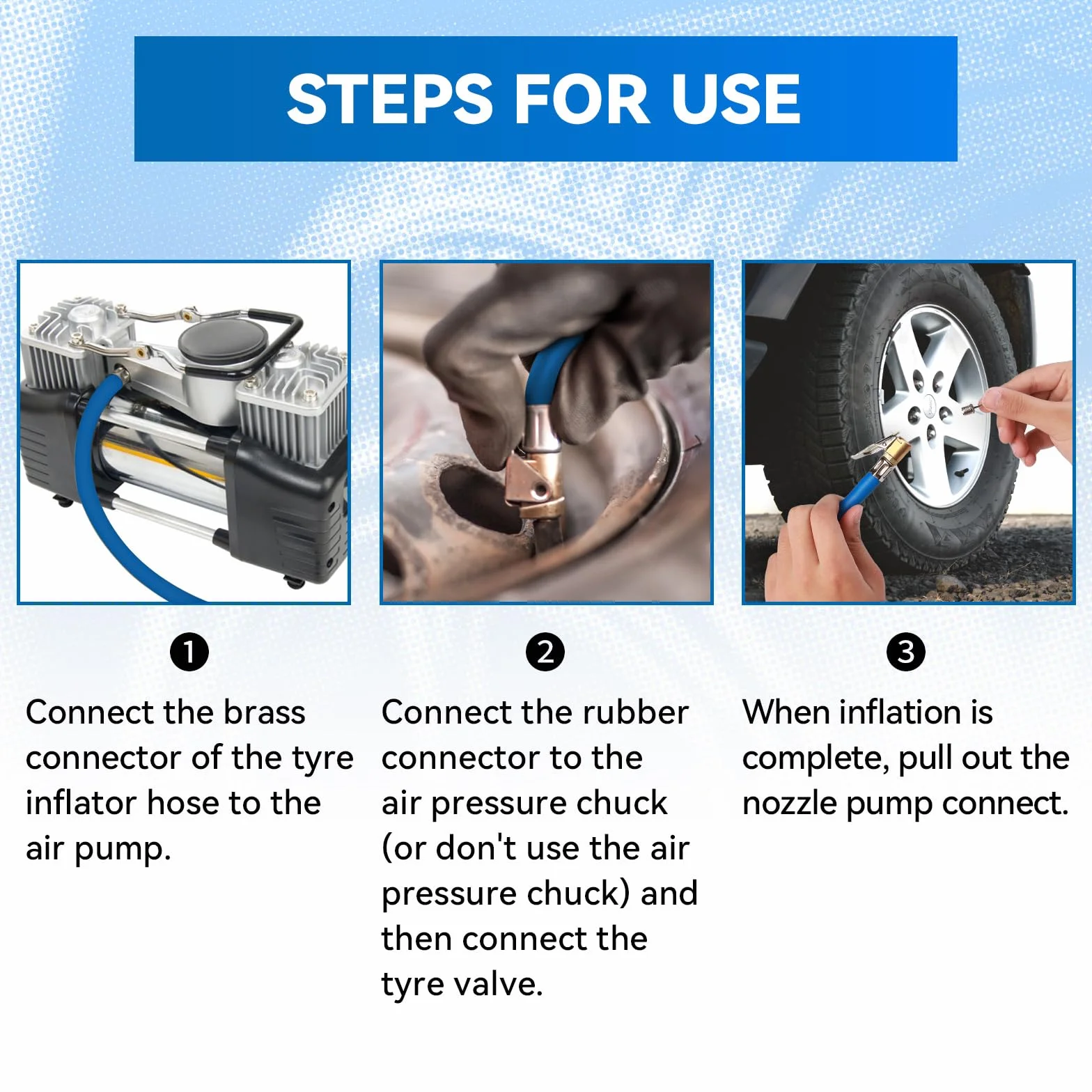 STEPS FOR USE

1
Connect the brass connector of the tyre inflator hose to the air pump.

2
Connect the rubber connector to the air pressure chuck (or don't use the air pressure chuck) and then connect the tyre valve.

3
When inflation is complete, pull out the nozzle pump connect.