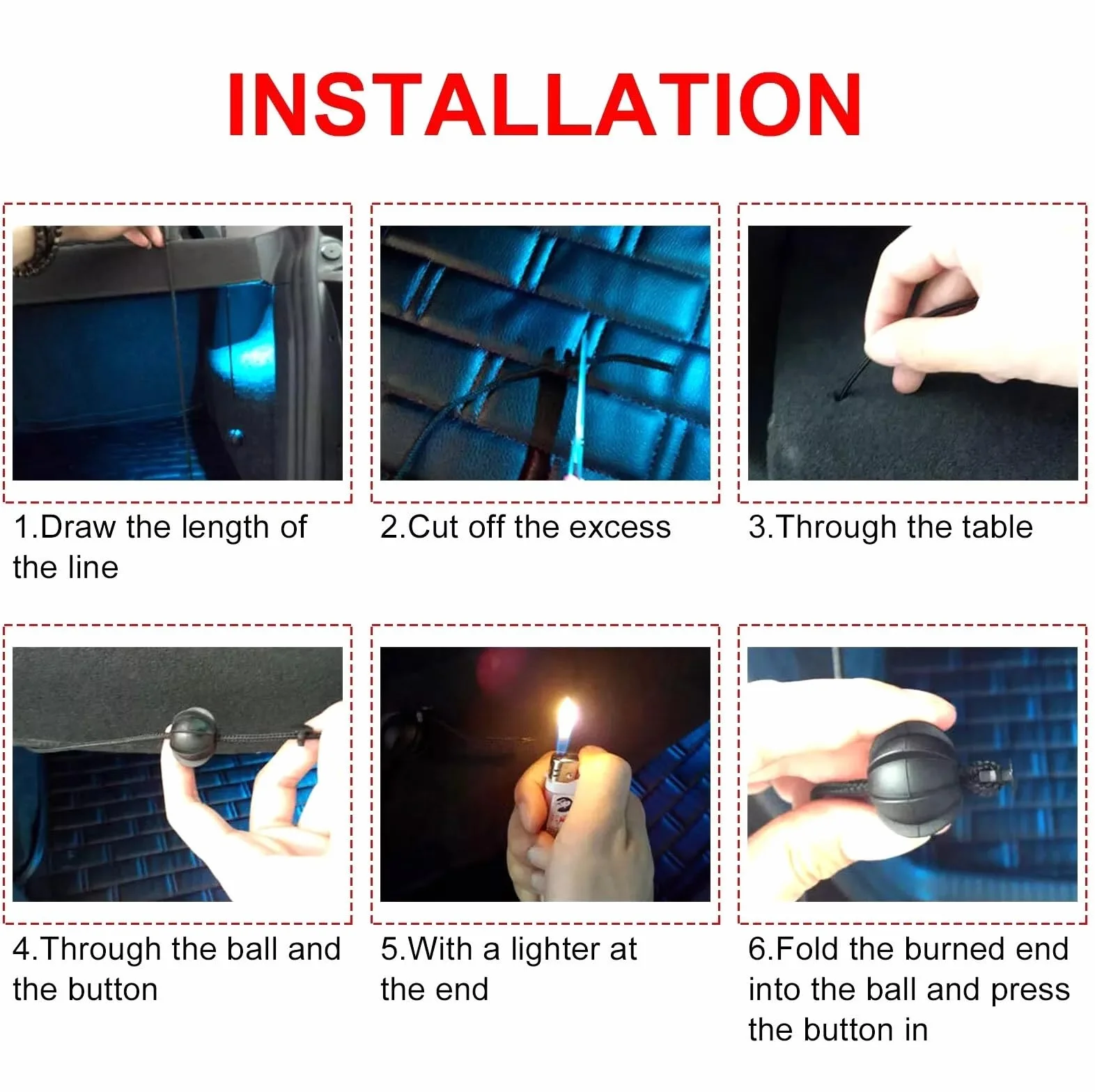 INSTALLATION

1.Draw the length of the line

2.Cut off the excess

3.Through the table

4.Through the ball and the button

5.With a lighter at the end

6.Fold the burned end into the ball and press the button in