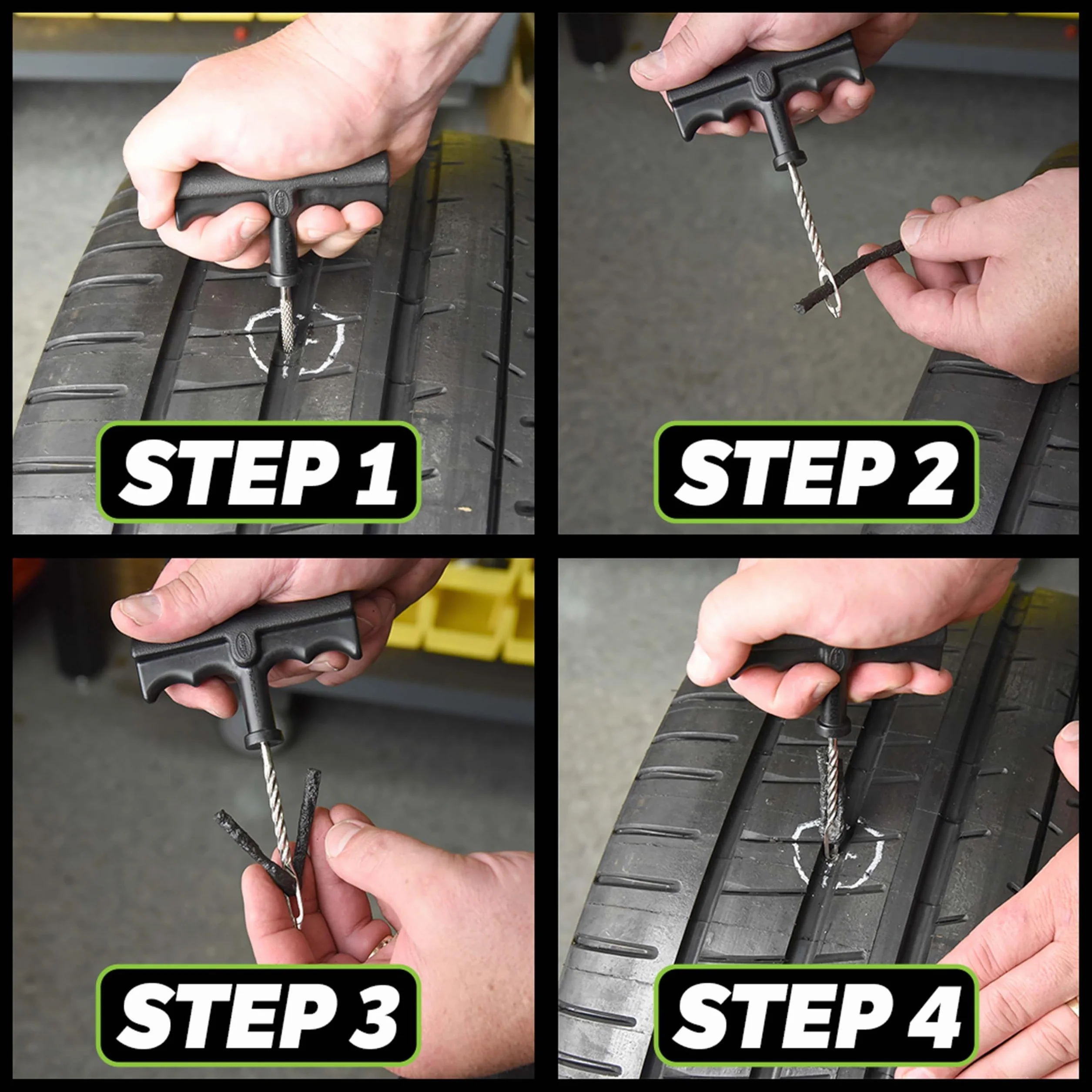 STEP 1

STEP 2

STEP 3

STEP 4