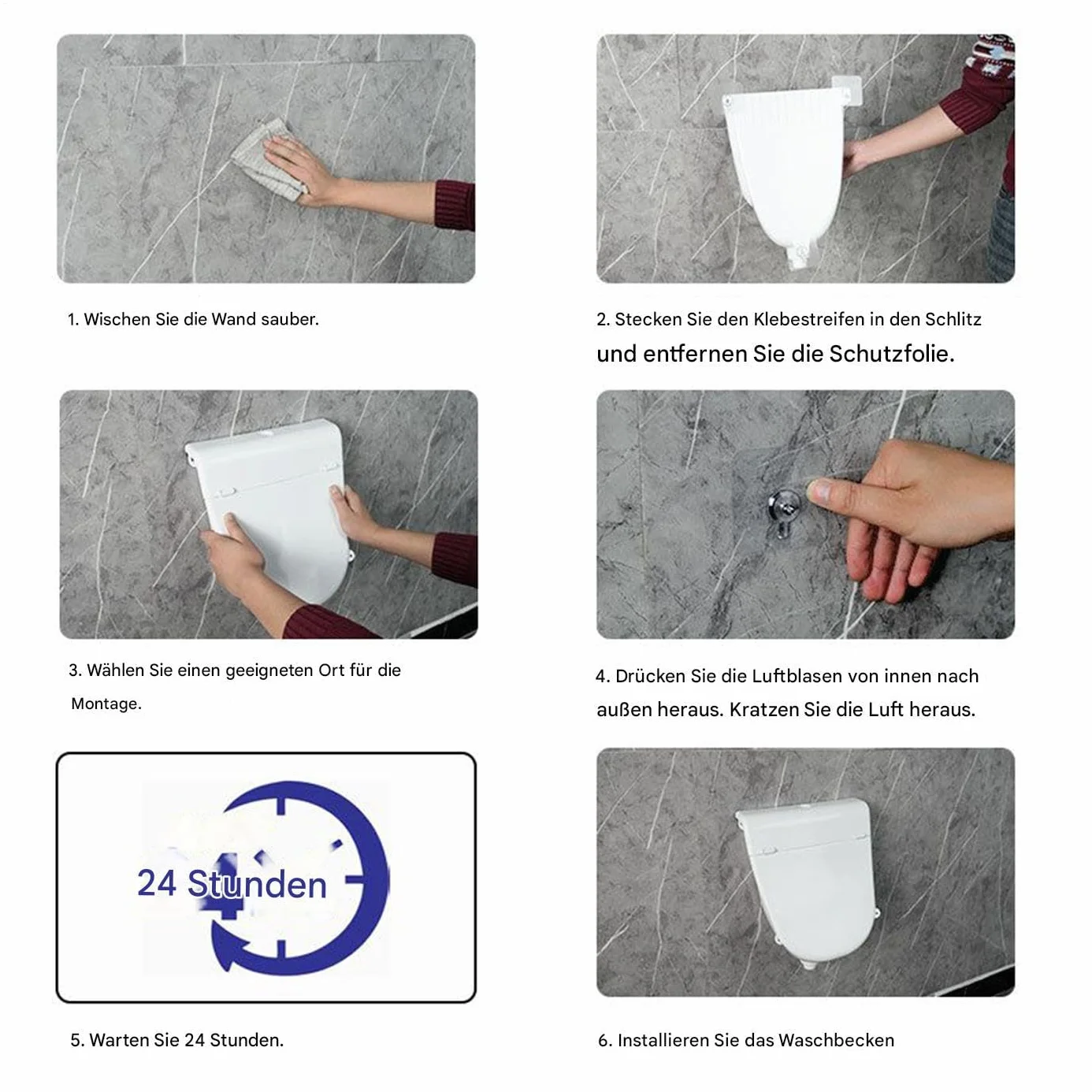 1. Wischen Sie die Wand sauber.

2. Stecken Sie den Klebestreifen in den Schlitz und entfernen Sie die Schutzfolie.

3. Wählen Sie einen geeigneten Ort für die Montage.

4. Drücken Sie die Luftblasen von innen nach außen heraus. Kratzen Sie die Luft heraus.

24 Stunden

5. Warten Sie 24 Stunden.

6. Installieren Sie das Waschbecken