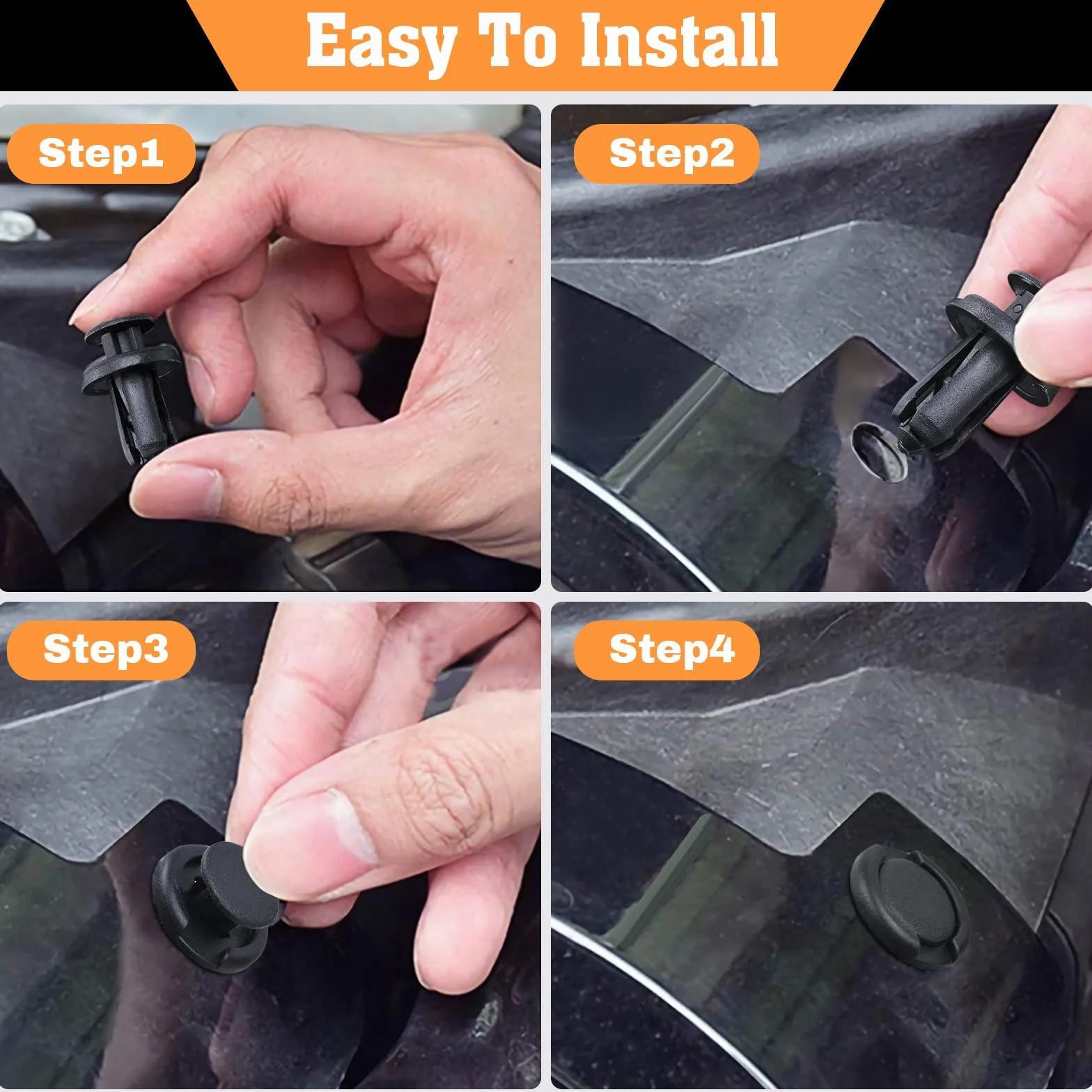 Easy To Install

Step1

Step2

Step3

Step4