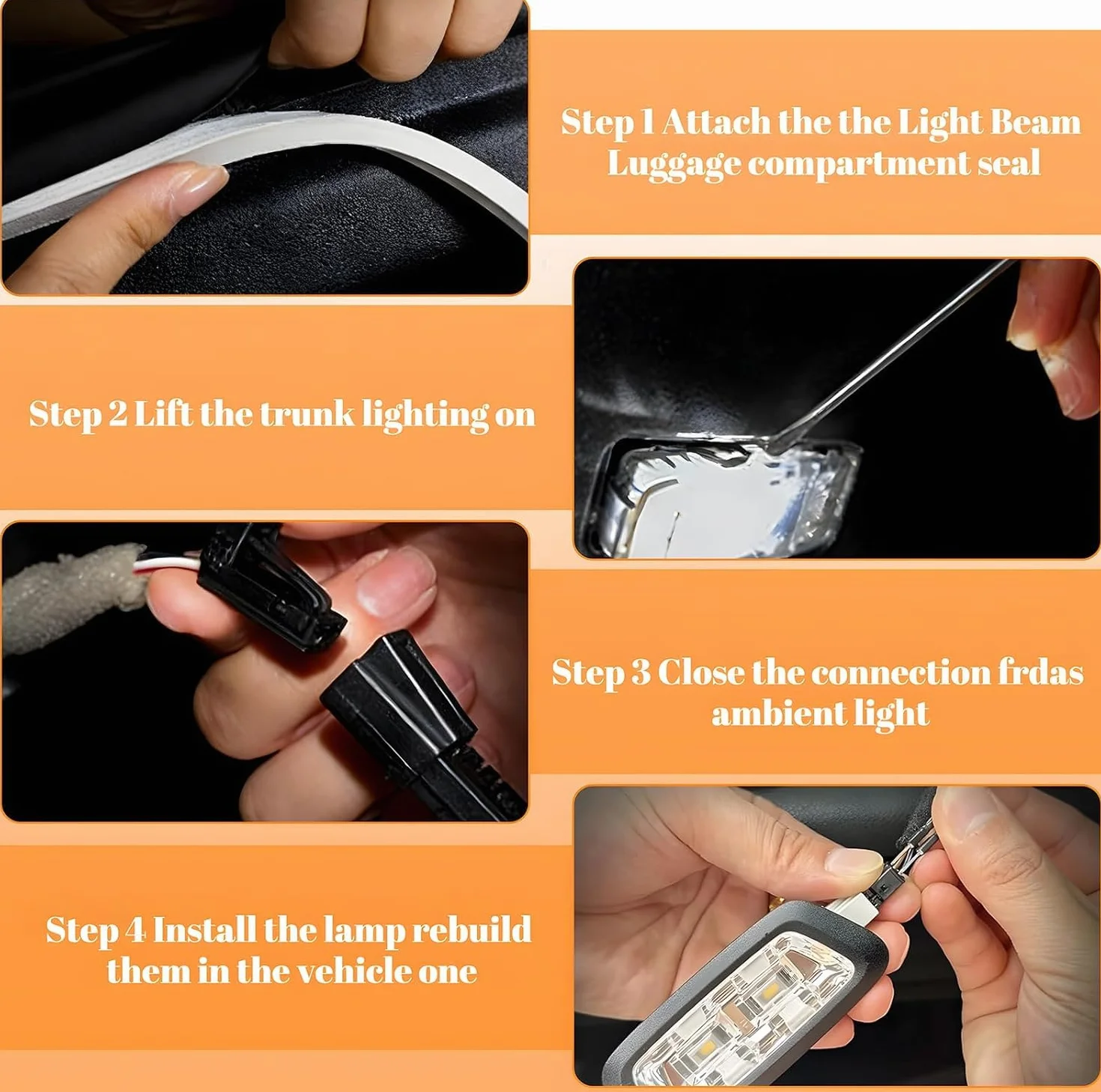 Step 1 Attach the the Light Beam Luggage compartment seal

Step 2 Lift the trunk lighting on

Step 3 Close the connection frdas ambient light

Step 4 Install the lamp rebuild them in the vehicle one