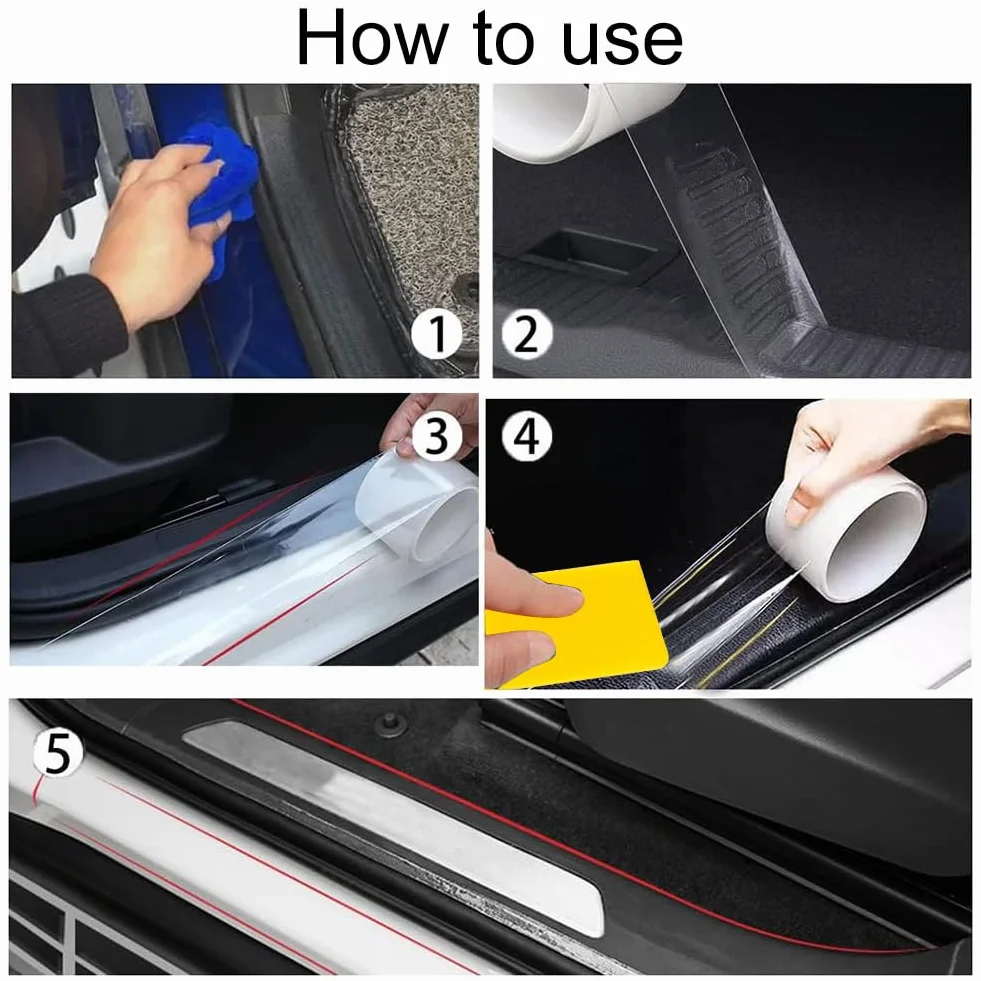 How to use

1
2
3
4
5