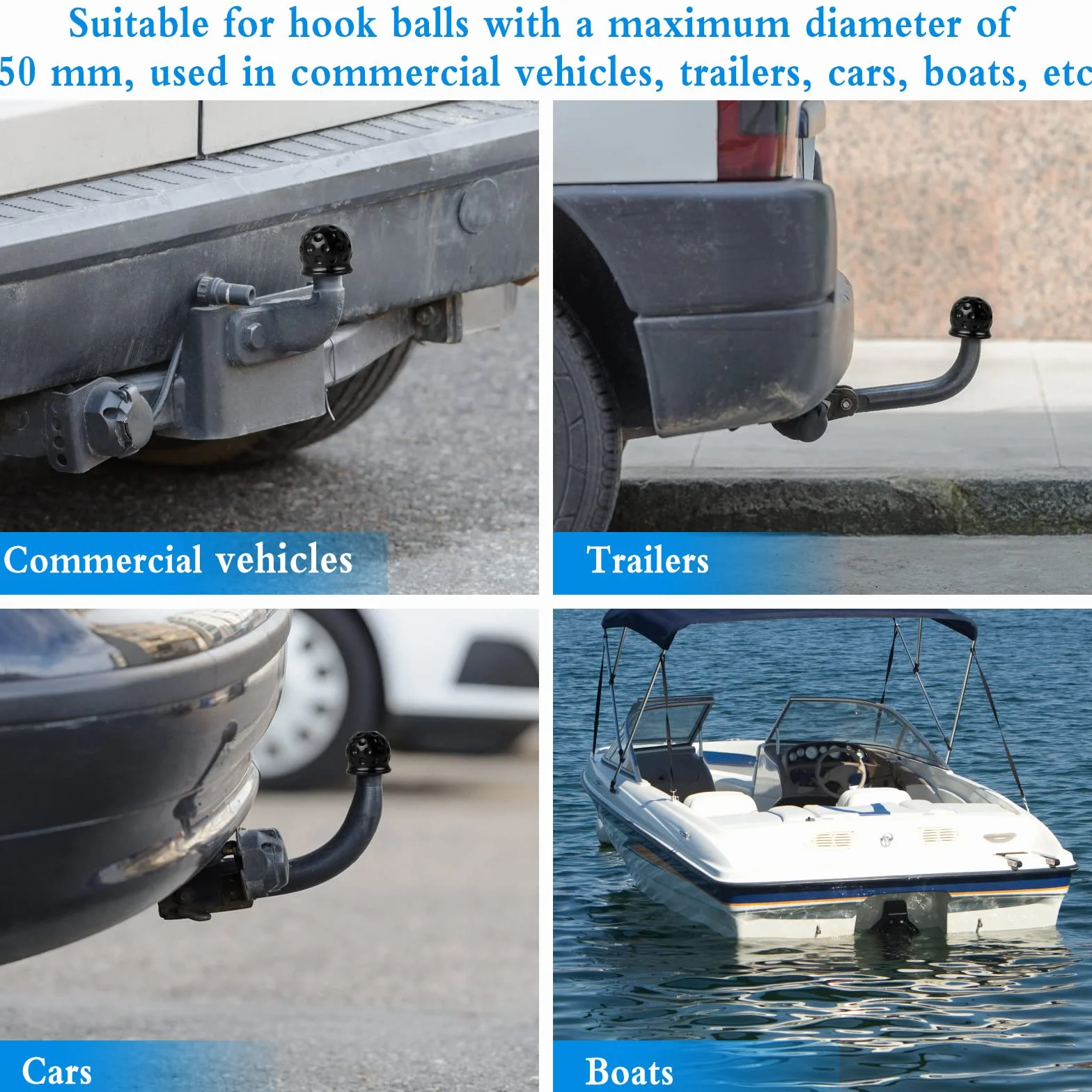 Suitable for hook balls with a maximum diameter of 50 mm, used in commercial vehicles, trailers, cars, boats, etc

Commercial vehicles

Trailers

Cars

Boats