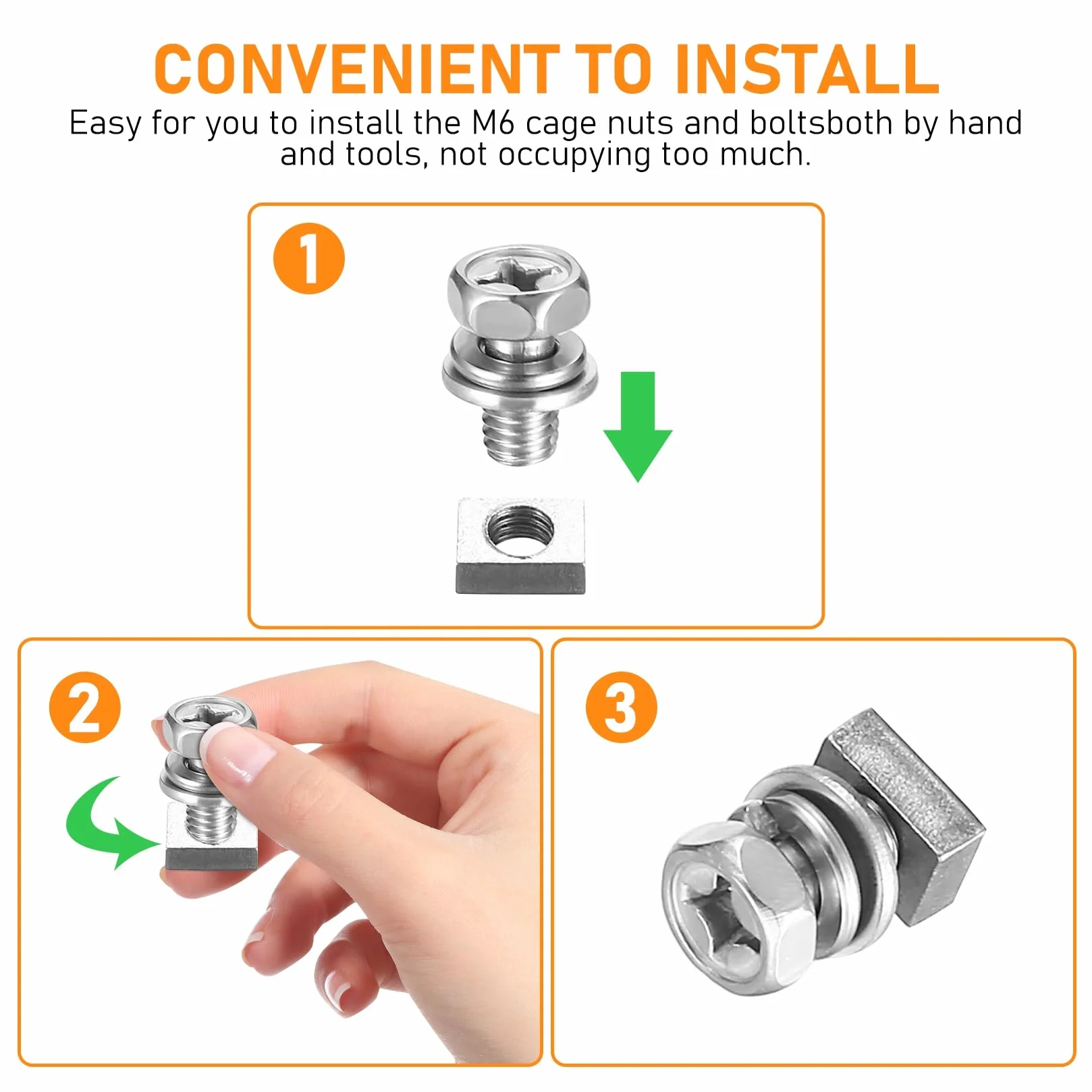 CONVENIENT TO INSTALL

Easy for you to install the M6 cage nuts and boltsboth by hand and tools, not occupying too much.

1

2

3